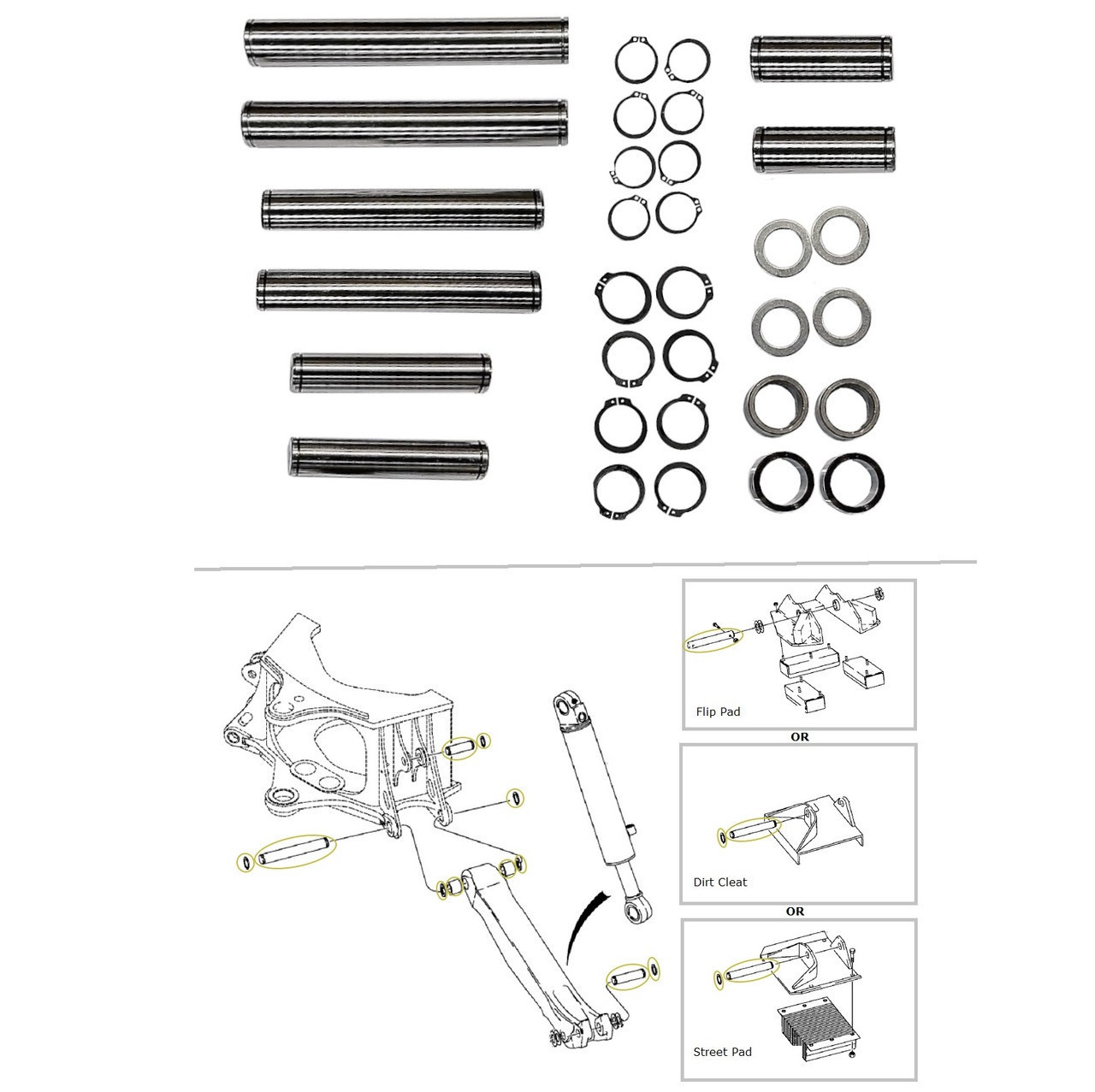 Flip Pad

OR

Dirt Cleat

OR

Street Pad