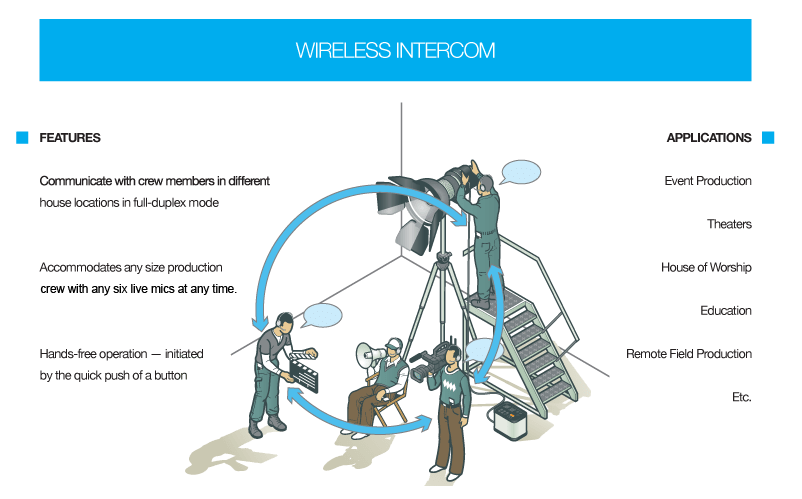 WIRELESS INTERCOM

FEATURES

Communicate with crew members in different house locations in full-duplex mode

Accommodates any size production crew with any six live mics at any time.

Hands-free operation — initiated by the quick push of a button

APPLICATIONS

Event Production

Theaters

House of Worship

Education

Remote Field Production

Etc.