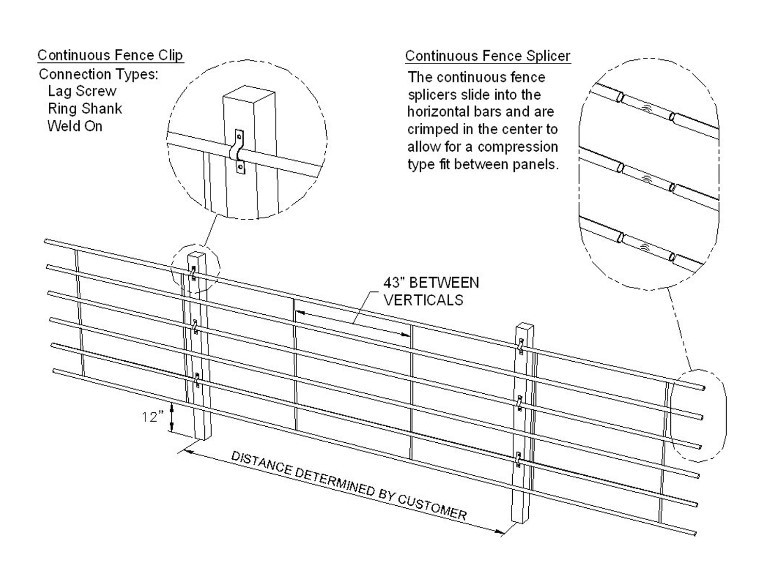 Continuous Fence Clip
Connection Types:
Lag Screw
Ring Shank
Weld On

Continuous Fence Splicer
The continuous fence splicers slide into the horizontal bars and are crimped in the center to allow for a compression type fit between panels.

43" BETWEEN VERTICALS

12"

DISTANCE DETERMINED BY CUSTOMER