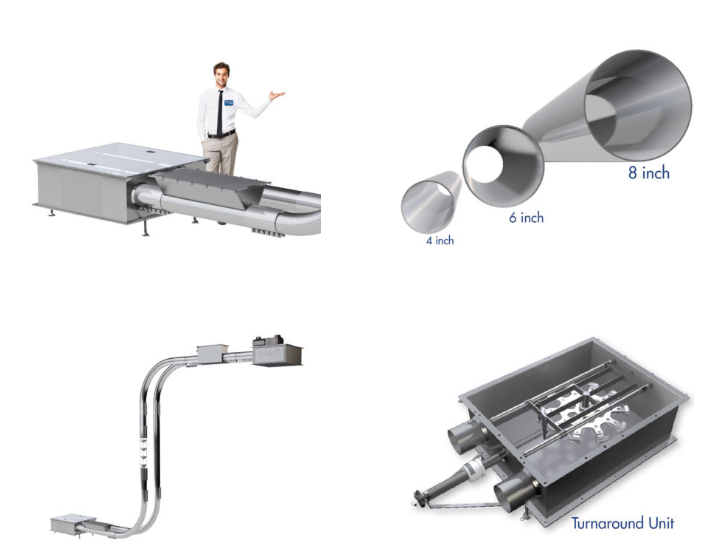 8 inch
6 inch
4 inch

Turnaround Unit