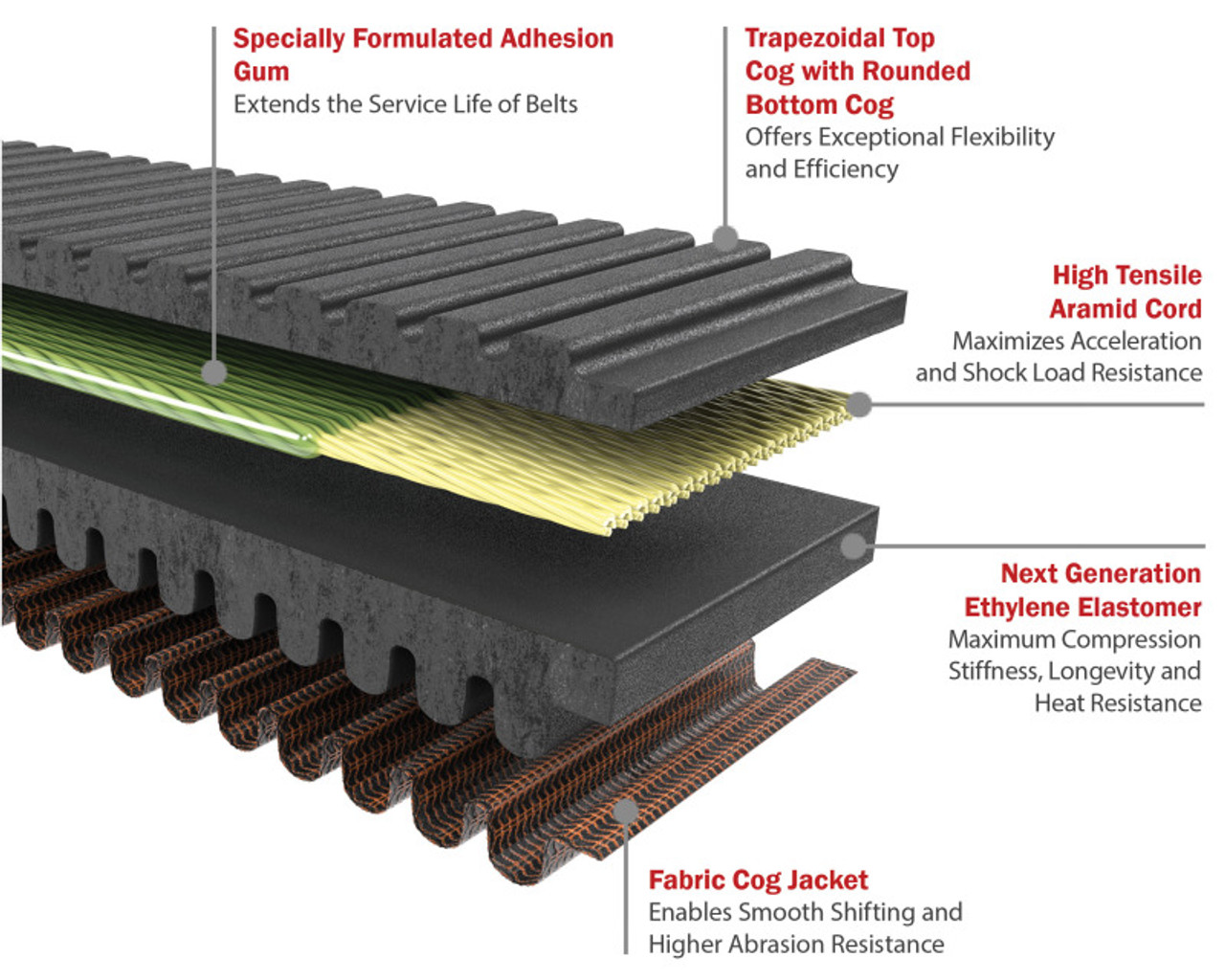 Specially Formulated Adhesion Gum
Extends the Service Life of Belts

Trapezoidal Top Cog with Rounded Bottom Cog
Offers Exceptional Flexibility and Efficiency

High Tensile Aramid Cord
Maximizes Acceleration and Shock Load Resistance

Next Generation Ethylene Elastomer
Maximum Compression Stiffness, Longevity and Heat Resistance

Fabric Cog Jacket
Enables Smooth Shifting and Higher Abrasion Resistance