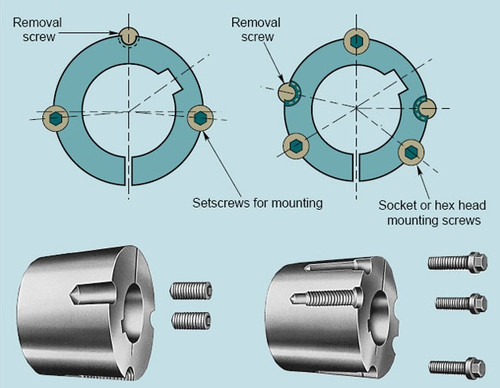 Removal screw

Removal screw

Setscrews for mounting

Socket or hex head mounting screws