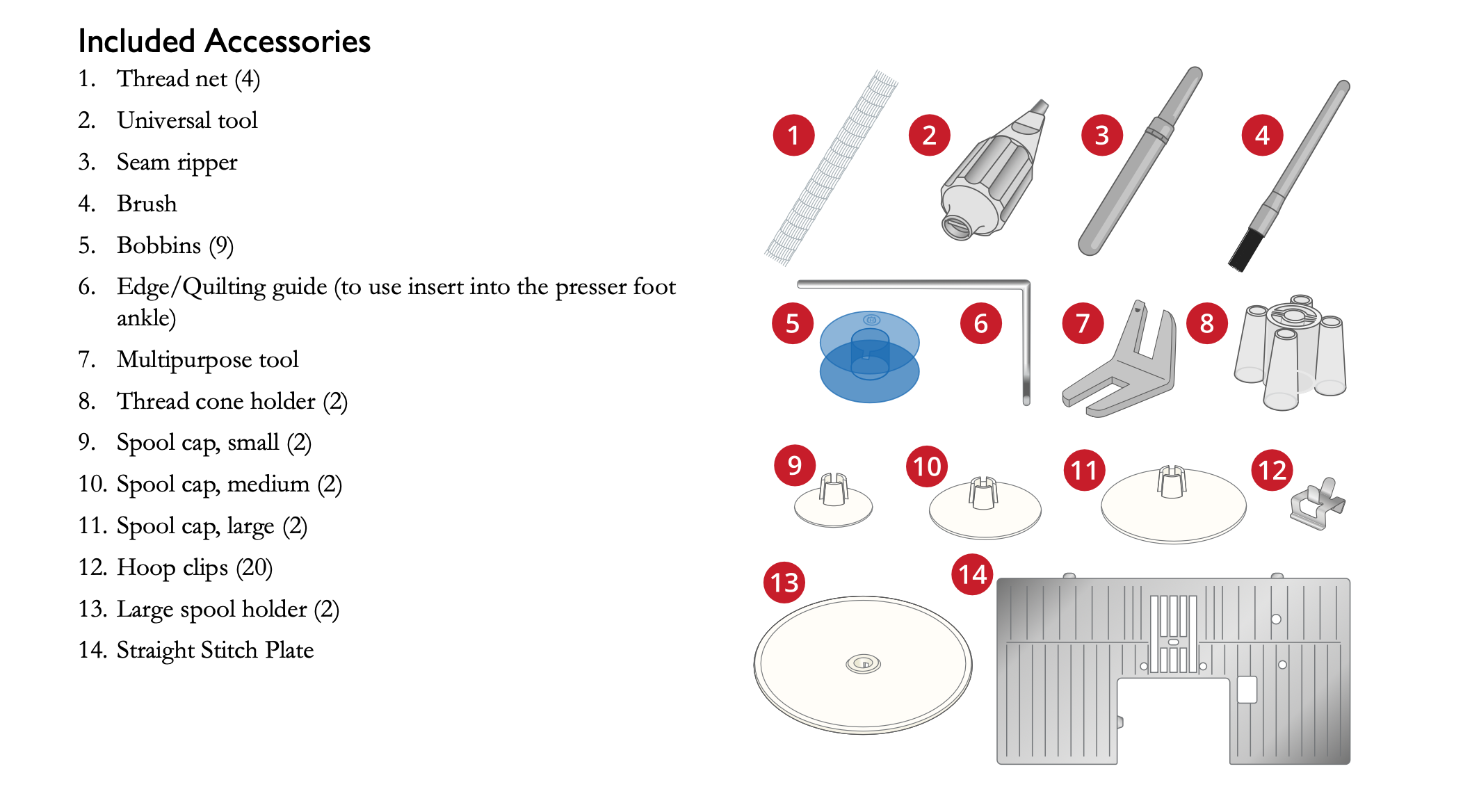 Included Accessories

1. Thread net (4)
2. Universal tool
3. Seam ripper
4. Brush
5. Bobbins (9)
6. Edge/Quilting guide (to use insert into the presser foot ankle)
7. Multipurpose tool
8. Thread cone holder (2)
9. Spool cap, small (2)
10. Spool cap, medium (2)
11. Spool cap, large (2)
12. Hoop clips (20)
13. Large spool holder (2)
14. Straight Stitch Plate

1 2 3 4
5 6 7 8
9 10 11 12
13 14