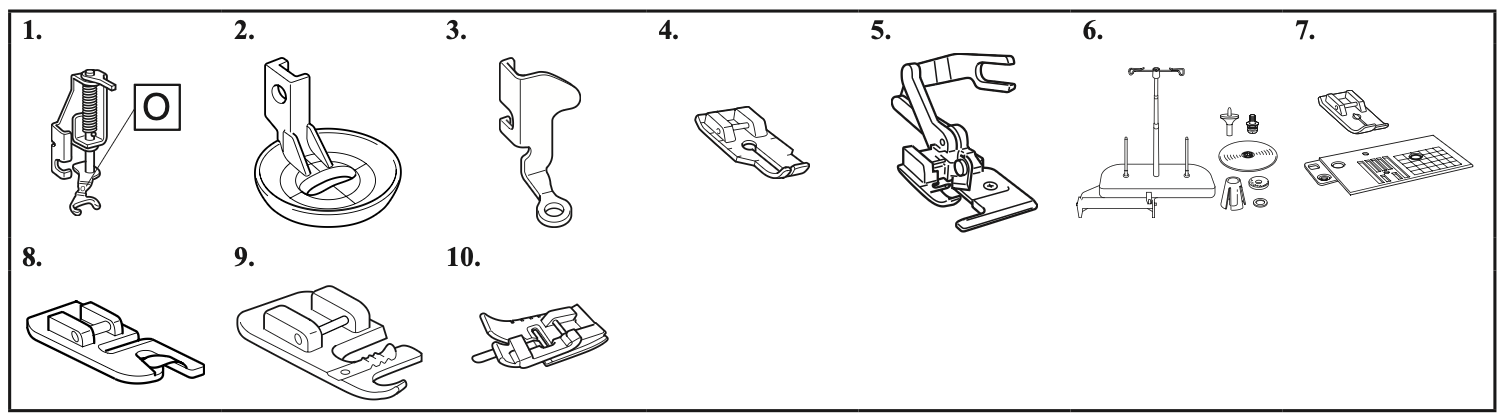 1.

O

2.

3.

4.

5.

6.

7.

8.

9.

10.