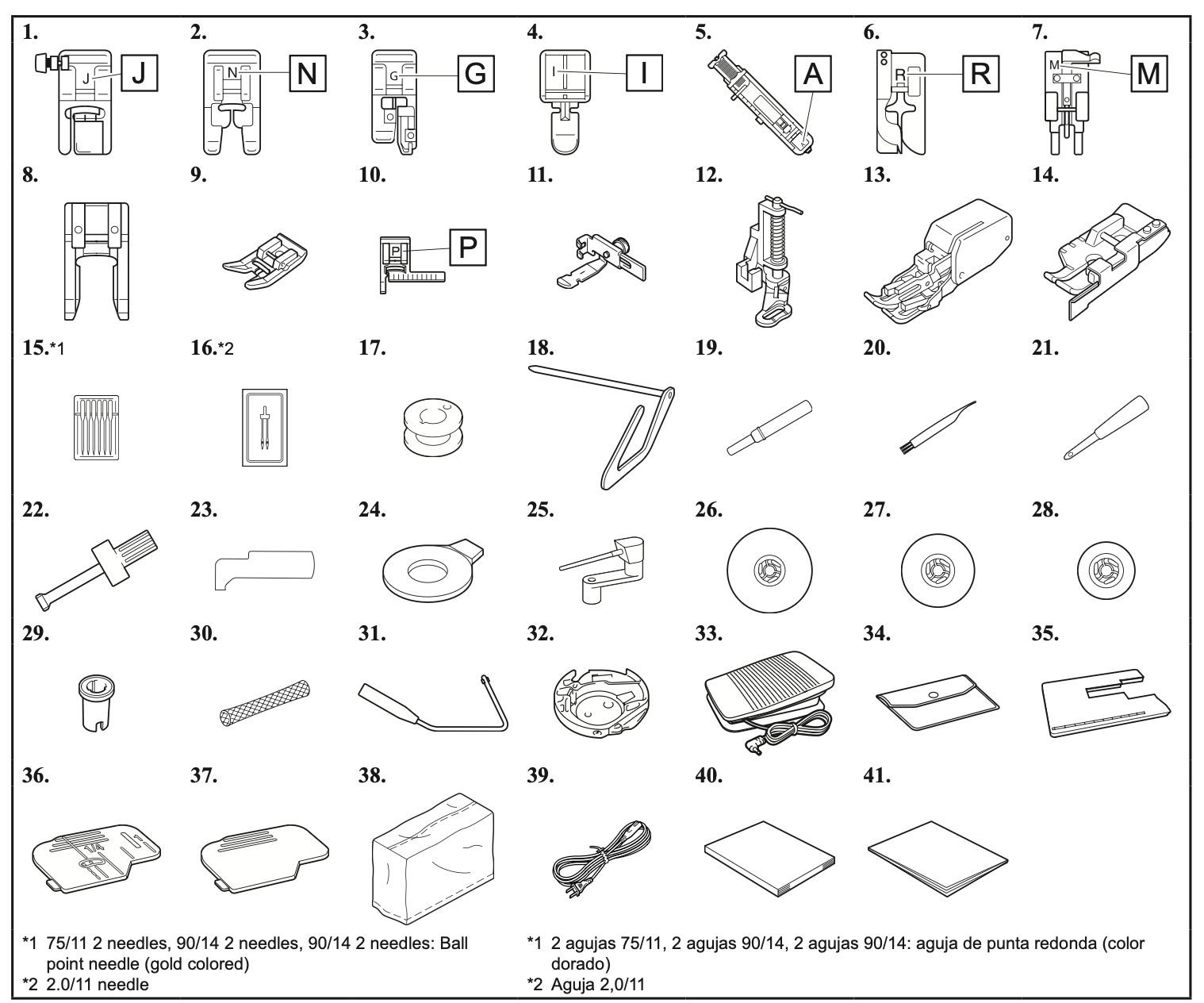 1. J
J

2. N
N

3. G
G

4. I
I

5. A

6. R
R

7. M
M

8.

9.

10. P
P

11.

12.

13.

14.

15.*1

16.*2

17.

18.

19.

20.

21.

22.

23.

24.

25.

26.

27.

28.

29.

30.

31.

32.

33.

34.

35.

36.
1/4

37.

38.

39.

40.

41.

*1 75/11 2 needles, 90/14 2 needles, 90/14 2 needles: Ball point needle (gold colored)
*2 2.0/11 needle

*1 2 agujas 75/11, 2 agujas 90/14, 2 agujas 90/14: aguja de punta redonda (color dorado)
*2 Aguja 2,0/11