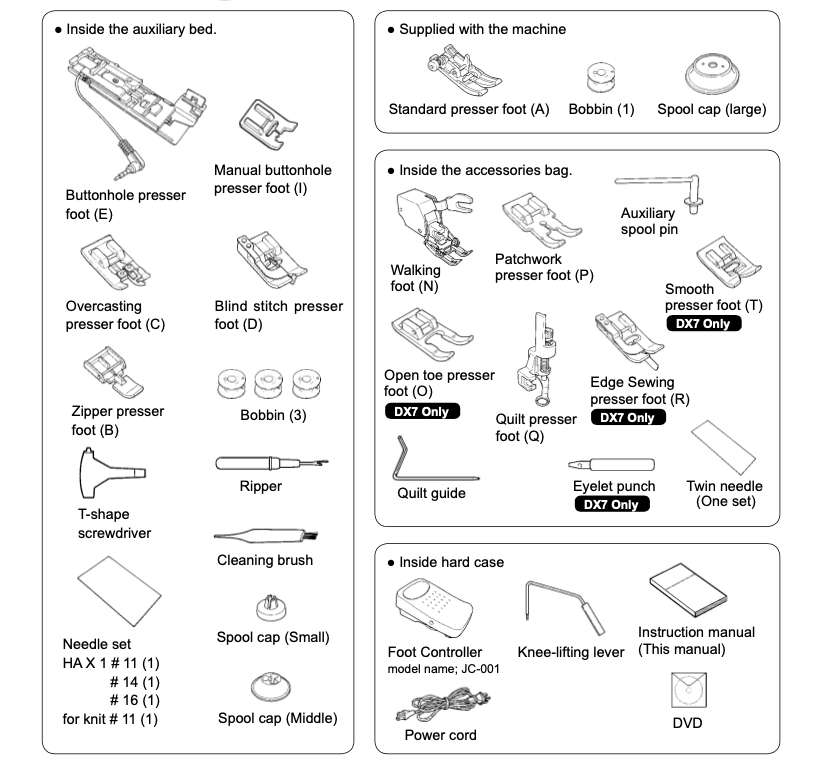 ● Inside the auxiliary bed.

Buttonhole presser foot (E)

Manual buttonhole presser foot (I)

Overcasting presser foot (C)

Blind stitch presser foot (D)

Zipper presser foot (B)

Bobbin (3)

T-shape screwdriver

Ripper

Cleaning brush

Needle set
HA X 1 # 11 (1)
# 14 (1)
# 16 (1)
for knit # 11 (1)

Spool cap (Small)

Spool cap (Middle)

● Supplied with the machine

Standard presser foot (A)

Bobbin (1)

Spool cap (large)

● Inside the accessories bag.

Walking foot (N)

Patchwork presser foot (P)

Auxiliary spool pin

Smooth presser foot (T)
DX7 Only

Open toe presser foot (O)
DX7 Only

Quilt presser foot (Q)

Edge Sewing presser foot (R)
DX7 Only

Quilt guide

Eyelet punch
DX7 Only

Twin needle (One set)

● Inside hard case

Foot Controller
model name; JC-001

Knee-lifting lever

Instruction manual (This manual)

Power cord

DVD