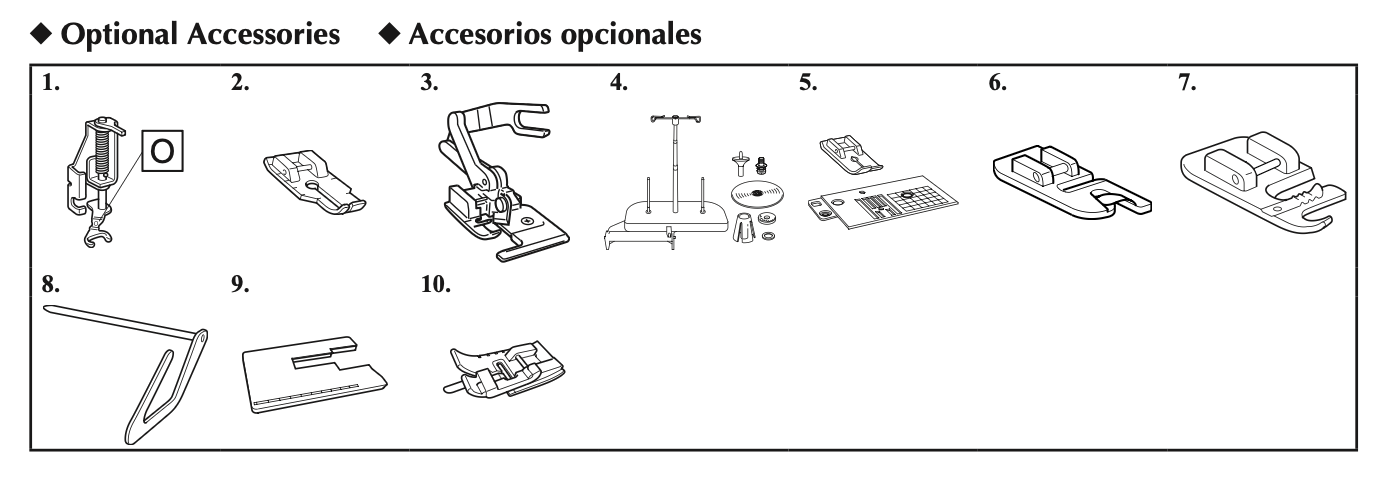 ◆ Optional Accessories ◆ Accesorios opcionales

1. O
2.
3.
4.
5.
6.
7.
8.
9.
10.