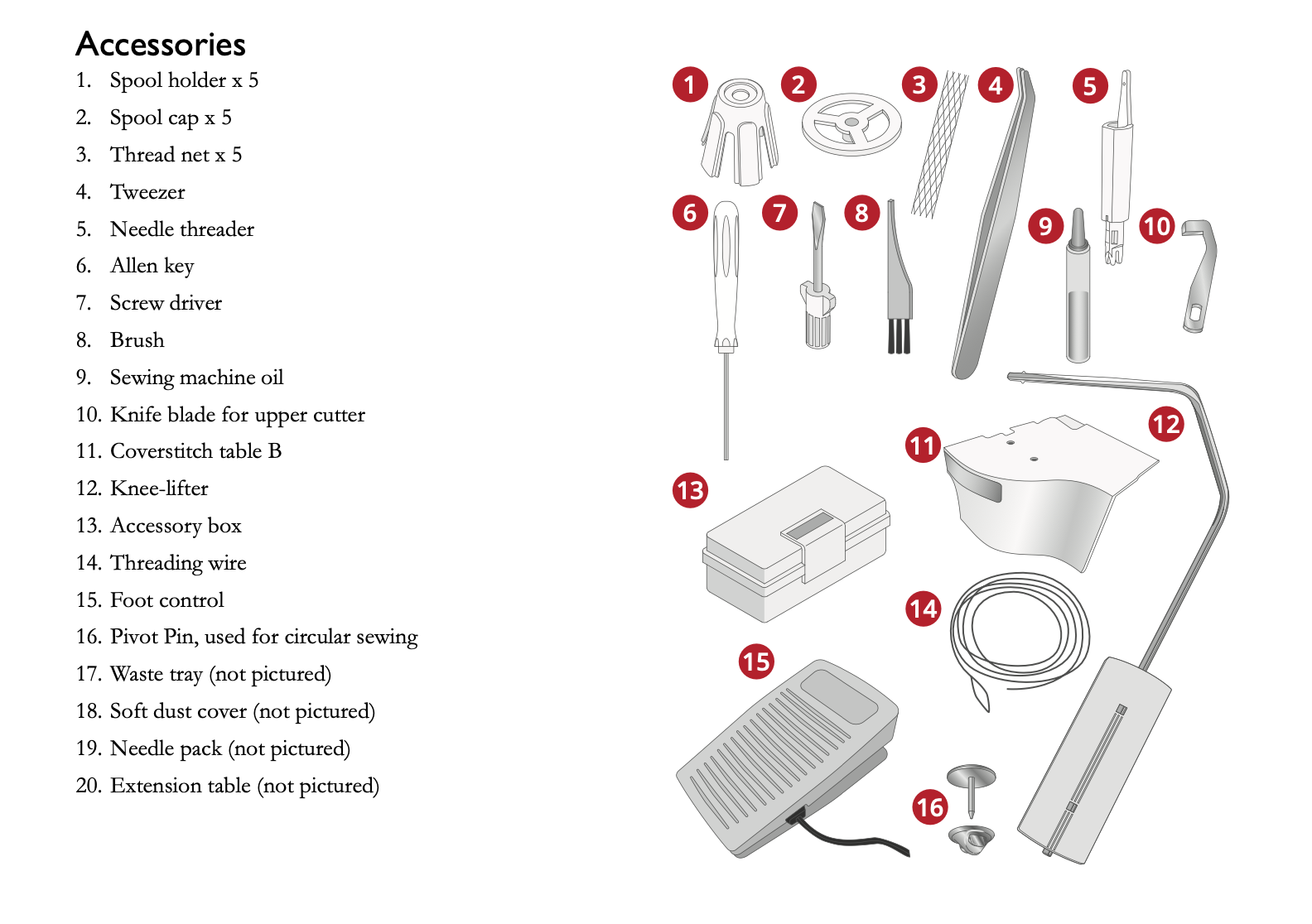 Accessories

1. Spool holder x 5
2. Spool cap x 5
3. Thread net x 5
4. Tweezer
5. Needle threader
6. Allen key
7. Screw driver
8. Brush
9. Sewing machine oil
10. Knife blade for upper cutter
11. Coverstitch table B
12. Knee-lifter
13. Accessory box
14. Threading wire
15. Foot control
16. Pivot Pin, used for circular sewing
17. Waste tray (not pictured)
18. Soft dust cover (not pictured)
19. Needle pack (not pictured)
20. Extension table (not pictured)

1 2 3 4 5 6 7 8 9 10 11 12 13 14 15 16