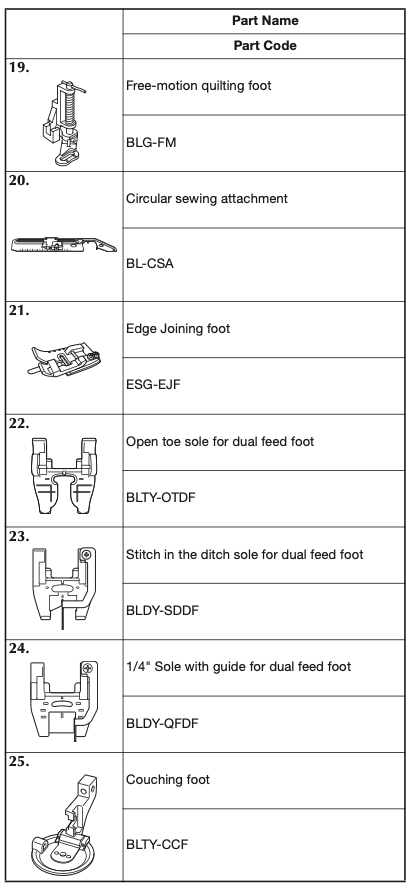 | | Part Name |
|---|---|
| | Part Code |
| 19. | Free-motion quilting foot |
| | BLG-FM |
| 20. | Circular sewing attachment |
| | BL-CSA |
| 21. | Edge Joining foot |
| | ESG-EJF |
| 22. | Open toe sole for dual feed foot |
| | BLTY-OTDF |
| 23. | Stitch in the ditch sole for dual feed foot |
| | BLDY-SDDF |
| 24. | 1/4" Sole with guide for dual feed foot |
| | BLDY-QFDF |
| 25. | Couching foot |
| | BLTY-CCF |