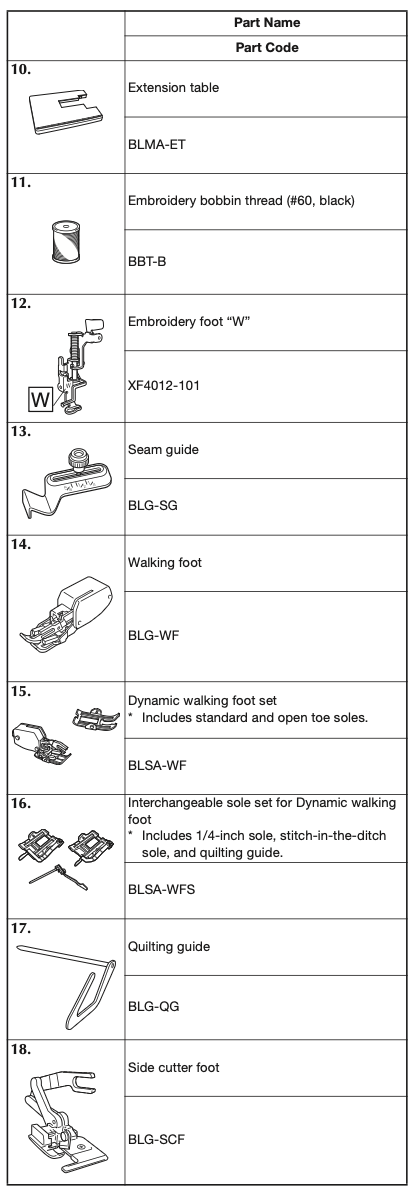 | | Part Name |
|---|---|
| | Part Code |
| 10. | Extension table |
| | BLMA-ET |
| 11. | Embroidery bobbin thread (#60, black) |
| | BBT-B |
| 12. W | Embroidery foot "W" |
| | XF4012-101 |
| 13. | Seam guide |
| | BLG-SG |
| 14. | Walking foot |
| | BLG-WF |
| 15. | Dynamic walking foot set * Includes standard and open toe soles. |
| | BLSA-WF |
| 16. | Interchangeable sole set for Dynamic walking foot * Includes 1/4-inch sole, stitch-in-the-ditch sole, and quilting guide. |
| | BLSA-WFS |
| 17. | Quilting guide |
| | BLG-QG |
| 18. | Side cutter foot |
| | BLG-SCF |