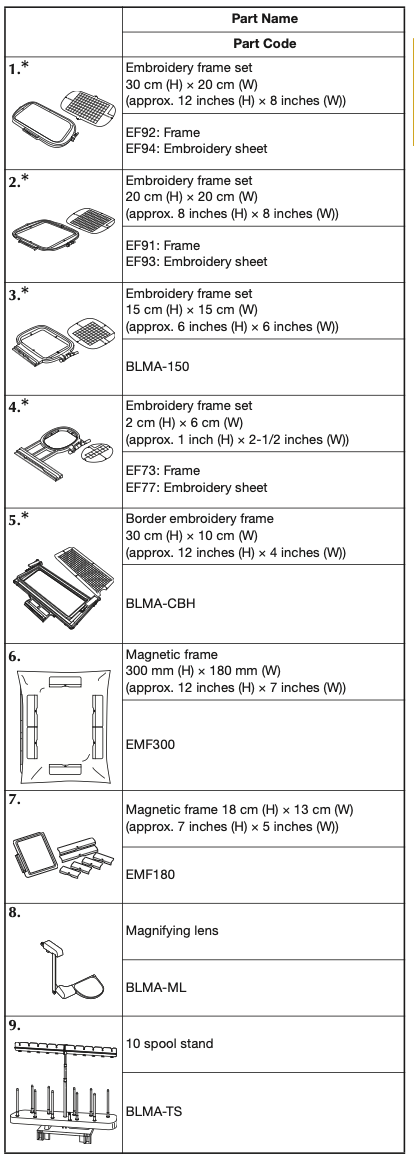 | | Part Name |
|---|---|
| | Part Code |
| 1.* | Embroidery frame set 30 cm (H) × 20 cm (W) (approx. 12 inches (H) × 8 inches (W)) |
| | EF92: Frame EF94: Embroidery sheet |
| 2.* | Embroidery frame set 20 cm (H) × 20 cm (W) (approx. 8 inches (H) × 8 inches (W)) |
| | EF91: Frame EF93: Embroidery sheet |
| 3.* | Embroidery frame set 15 cm (H) × 15 cm (W) (approx. 6 inches (H) × 6 inches (W)) |
| | BLMA-150 |
| 4.* | Embroidery frame set 2 cm (H) × 6 cm (W) (approx. 1 inch (H) × 2-1/2 inches (W)) |
| | EF73: Frame EF77: Embroidery sheet |
| 5.* | Border embroidery frame 30 cm (H) × 10 cm (W) (approx. 12 inches (H) × 4 inches (W)) |
| | BLMA-CBH |
| 6. | Magnetic frame 300 mm (H) × 180 mm (W) (approx. 12 inches (H) × 7 inches (W)) |
| | EMF300 |
| 7. | Magnetic frame 18 cm (H) × 13 cm (W) (approx. 7 inches (H) × 5 inches (W)) |
| | EMF180 |
| 8. | Magnifying lens |
| | BLMA-ML |
| 9. | 10 spool stand |
| | BLMA-TS |