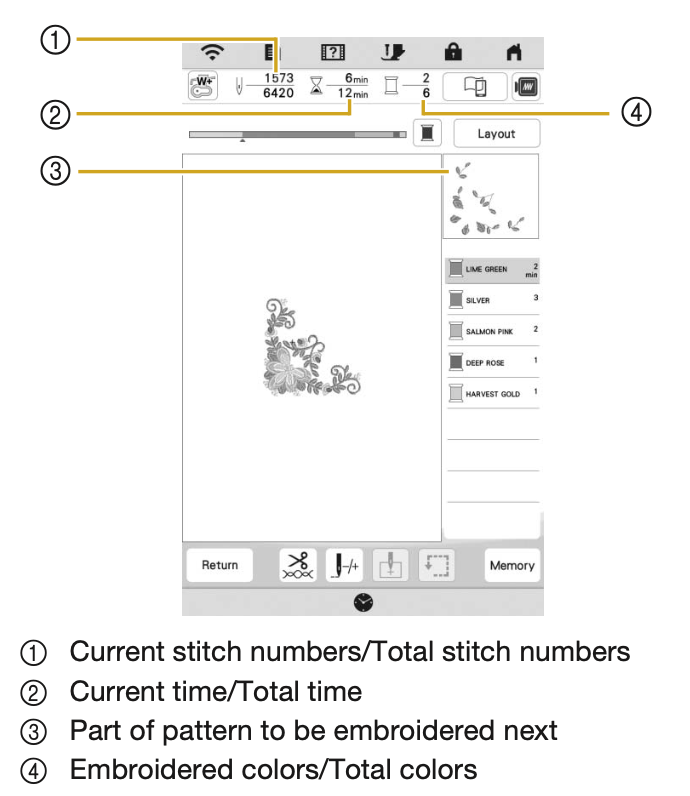 ①
②
③
④

W+
1573
6420
6min
12min
2
6

Layout

LIME GREEN 2 min
SILVER 3
SALMON PINK 2
DEEP ROSE 1
HARVEST GOLD 1

Return
Memory

① Current stitch numbers/Total stitch numbers
② Current time/Total time
③ Part of pattern to be embroidered next
④ Embroidered colors/Total colors