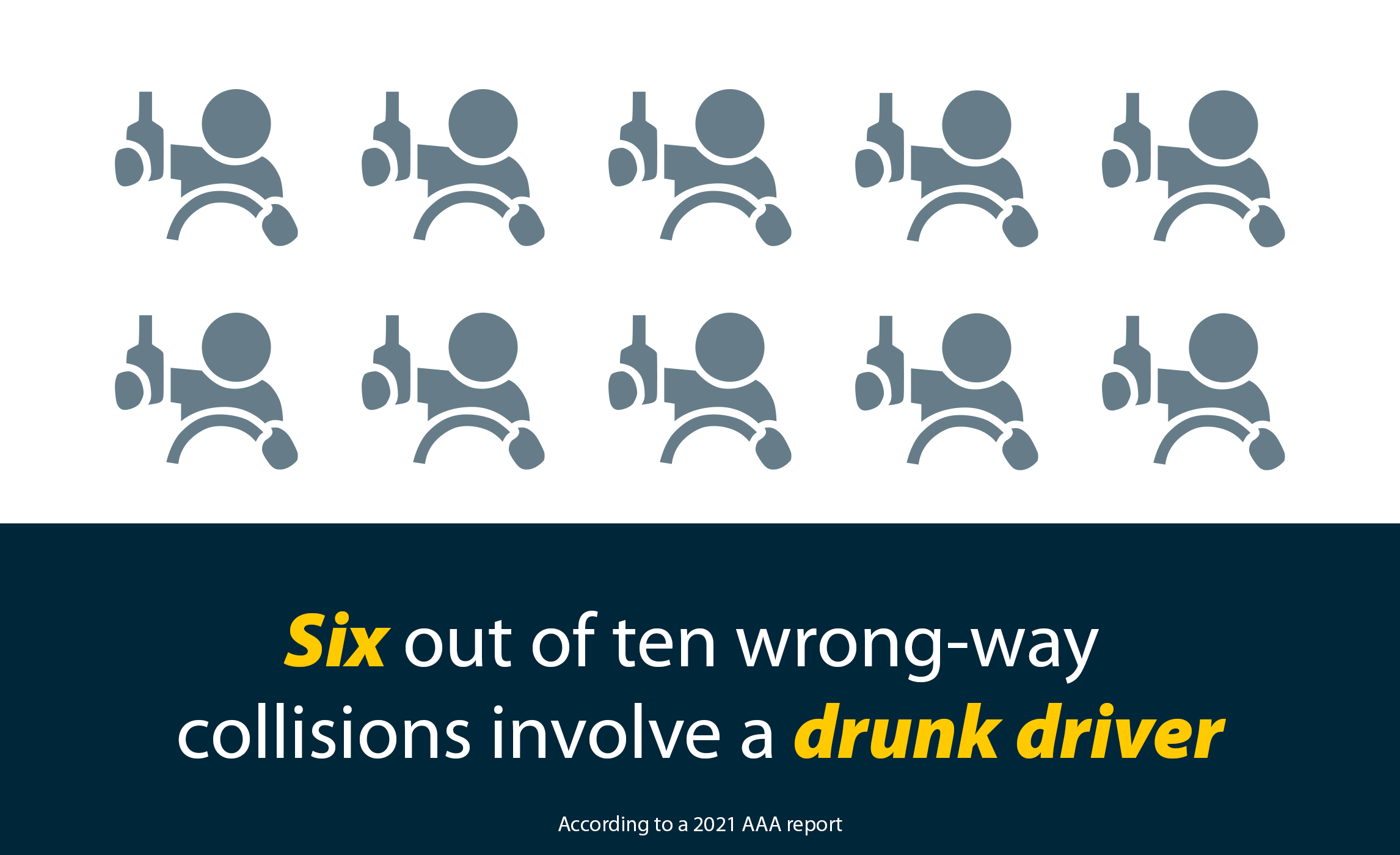 Six out of ten wrong-way collisions involve a drunk driver

According to a 2021 AAA report