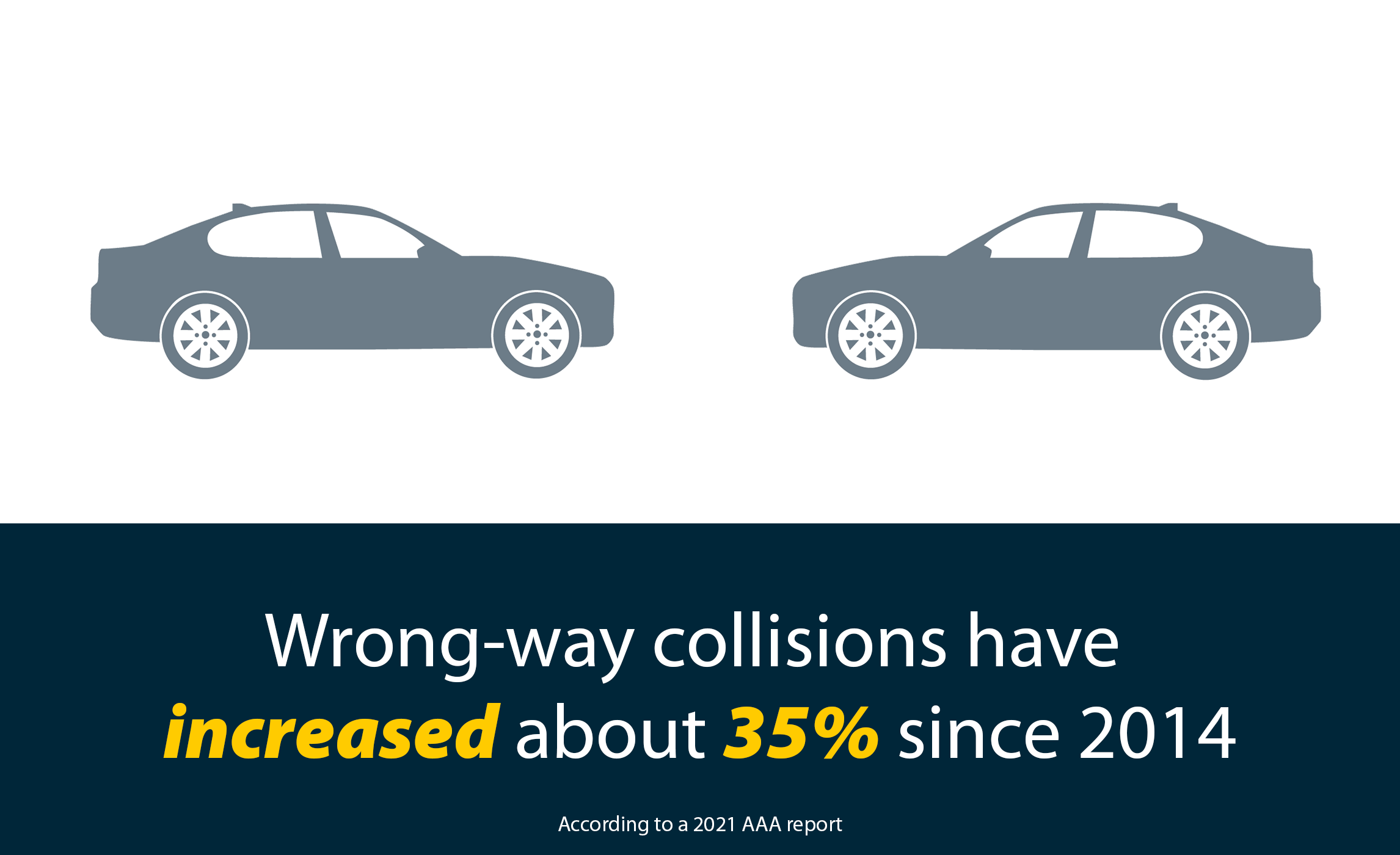 Wrong-way collisions have increased about 35% since 2014

According to a 2021 AAA report