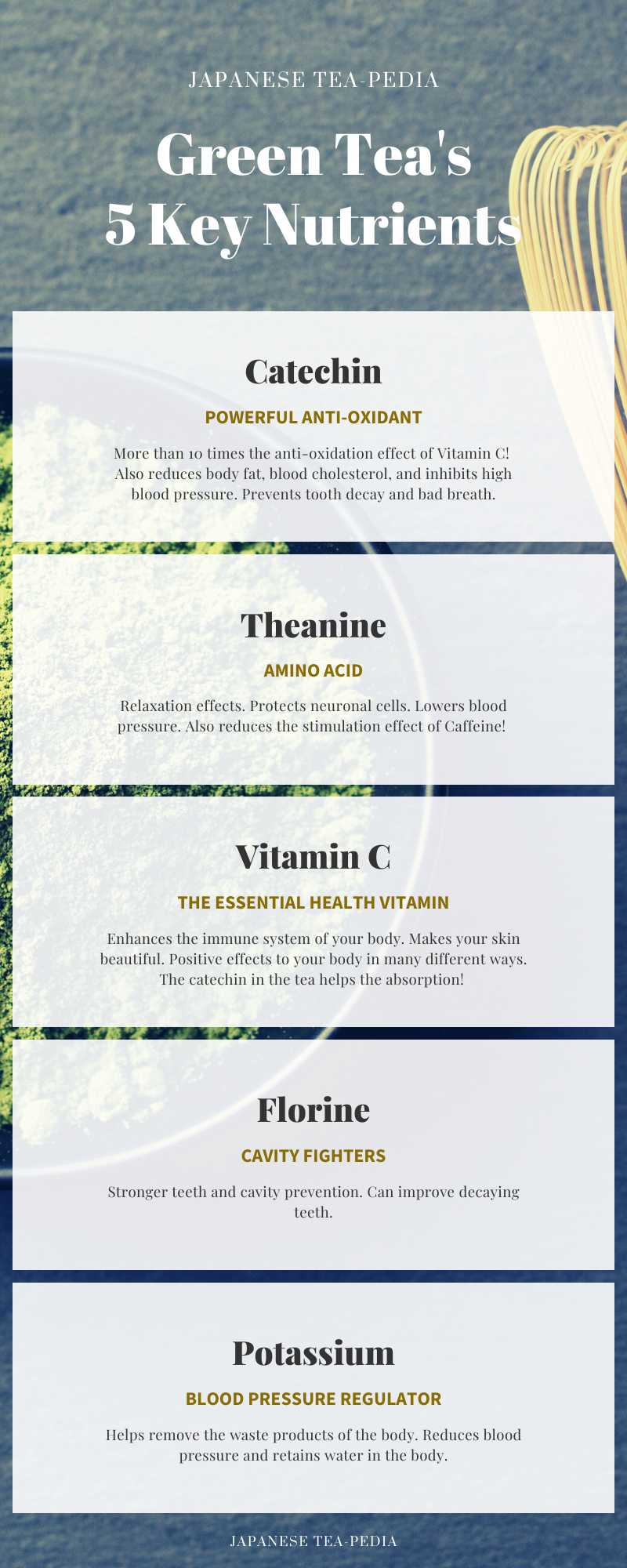 JAPANESE TEA-PEDIA

Green Tea's 5 Key Nutrients

Catechin

POWERFUL ANTI-OXIDANT

More than 10 times the anti-oxidation effect of Vitamin C! Also reduces body fat, blood cholesterol, and inhibits high blood pressure. Prevents tooth decay and bad breath.

Theanine

AMINO ACID

Relaxation effects. Protects neuronal cells. Lowers blood pressure. Also reduces the stimulation effect of Caffeine!

Vitamin C

THE ESSENTIAL HEALTH VITAMIN

Enhances the immune system of your body. Makes your skin beautiful. Positive effects to your body in many different ways. The catechin in the tea helps the absorption!

Florine

CAVITY FIGHTERS

Stronger teeth and cavity prevention. Can improve decaying teeth.

Potassium

BLOOD PRESSURE REGULATOR

Helps remove the waste products of the body. Reduces blood pressure and retains water in the body.

JAPANESE TEA-PEDIA