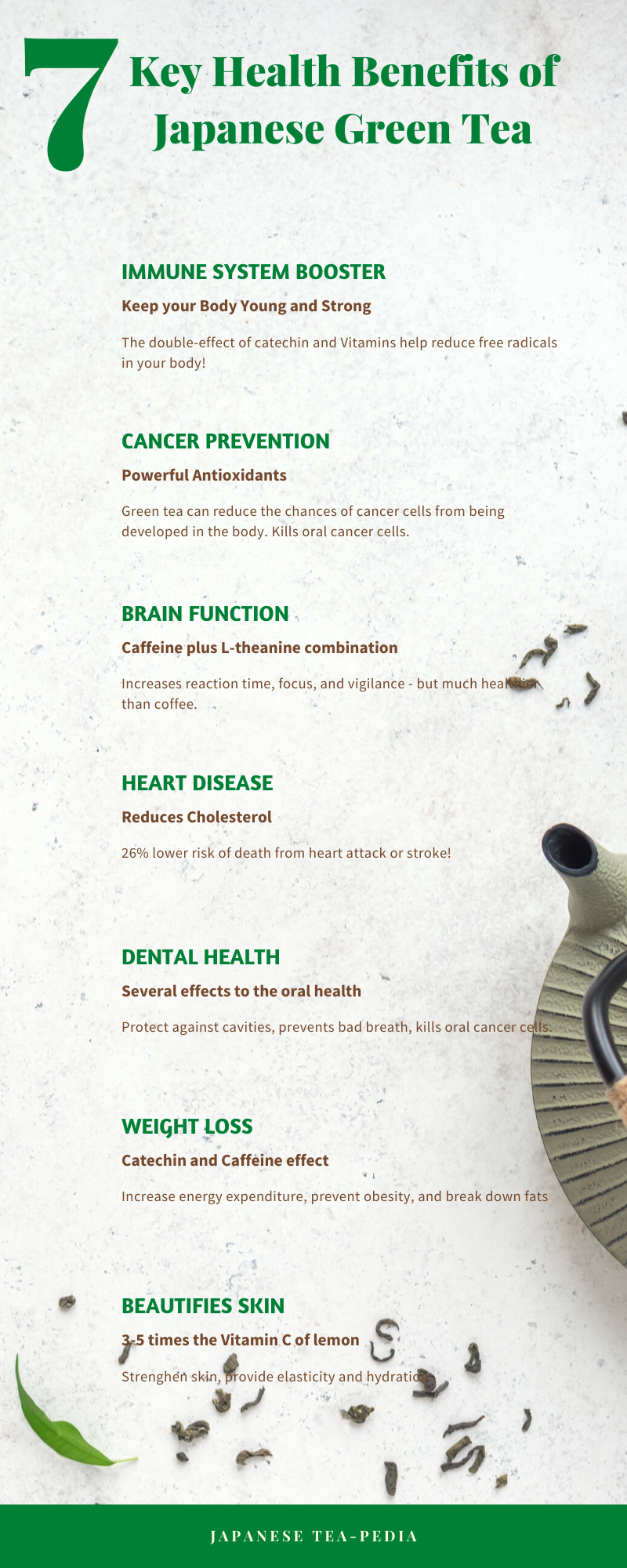 7 Key Health Benefits of Japanese Green Tea

IMMUNE SYSTEM BOOSTER

Keep your Body Young and Strong

The double-effect of catechin and Vitamins help reduce free radicals in your body!

CANCER PREVENTION

Powerful Antioxidants

Green tea can reduce the chances of cancer cells from being developed in the body. Kills oral cancer cells.

BRAIN FUNCTION

Caffeine plus L-theanine combination

Increases reaction time, focus, and vigilance - but much healthier than coffee.

HEART DISEASE

Reduces Cholesterol

26% lower risk of death from heart attack or stroke!

DENTAL HEALTH

Several effects to the oral health

Protect against cavities, prevents bad breath, kills oral cancer cells.

WEIGHT LOSS

Catechin and Caffeine effect

Increase energy expenditure, prevent obesity, and break down fats

BEAUTIFIES SKIN

3-5 times the Vitamin C of lemon

Strenghen skin, provide elasticity and hydration

JAPANESE TEA-PEDIA