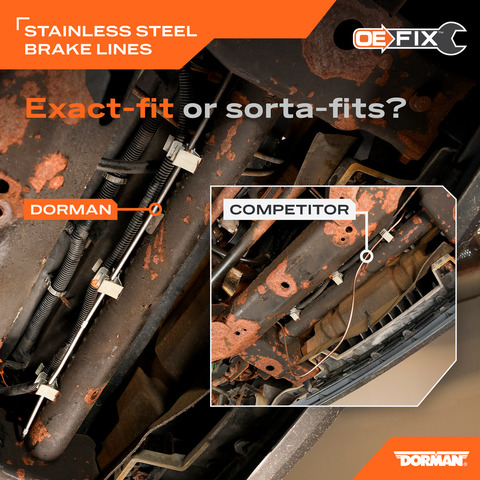 STAINLESS STEEL BRAKE LINES

OE FIX

Exact-fit or sorta-fits?

DORMAN

COMPETITOR

DORMAN