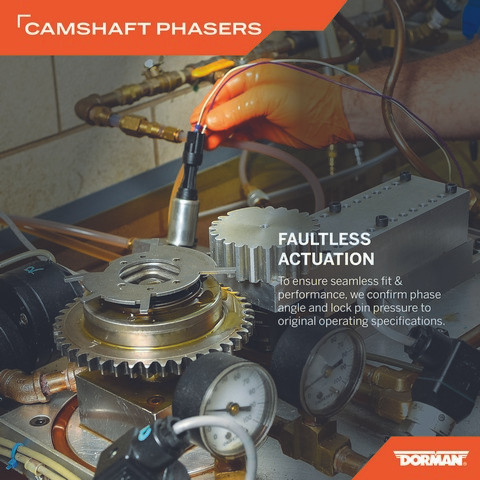 CAMSHAFT PHASERS

FAULTLESS ACTUATION

To ensure seamless fit & performance, we confirm phase angle and lock pin pressure to original operating specifications.

DORMAN