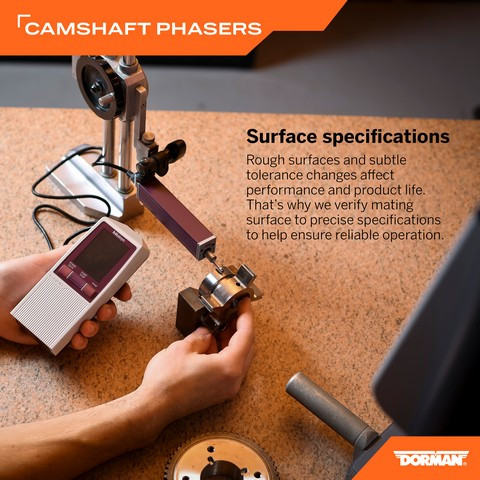 CAMSHAFT PHASERS

Surface specifications

Rough surfaces and subtle tolerance changes affect performance and product life. That's why we verify mating surface to precise specifications to help ensure reliable operation.

Mitutoyo

DORMAN