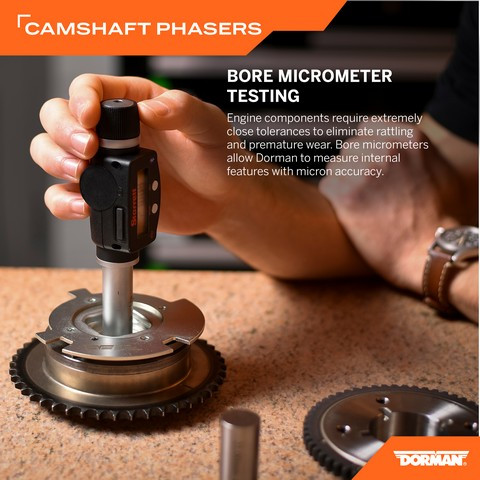 CAMSHAFT PHASERS

BORE MICROMETER TESTING

Engine components require extremely close tolerances to eliminate rattling and premature wear. Bore micrometers allow Dorman to measure internal features with micron accuracy.

Starrett

DORMAN