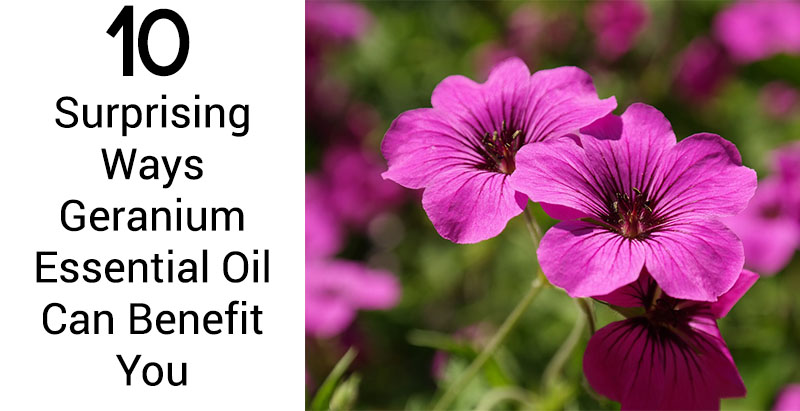 10

Surprising Ways Geranium Essential Oil Can Benefit You