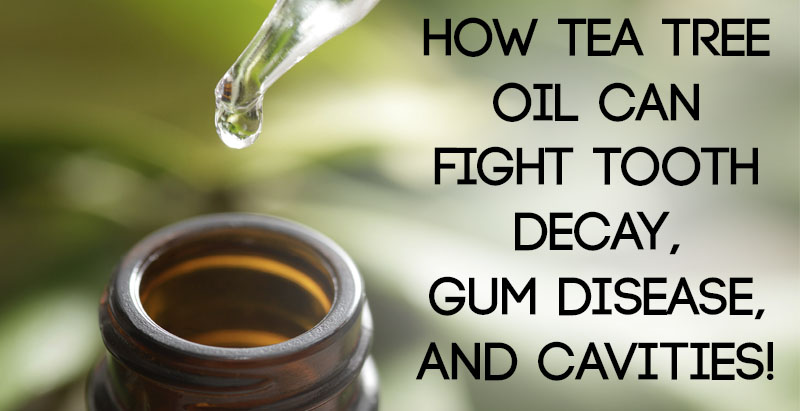 HOW TEA TREE OIL CAN FIGHT TOOTH DECAY, GUM DISEASE, AND CAVITIES!