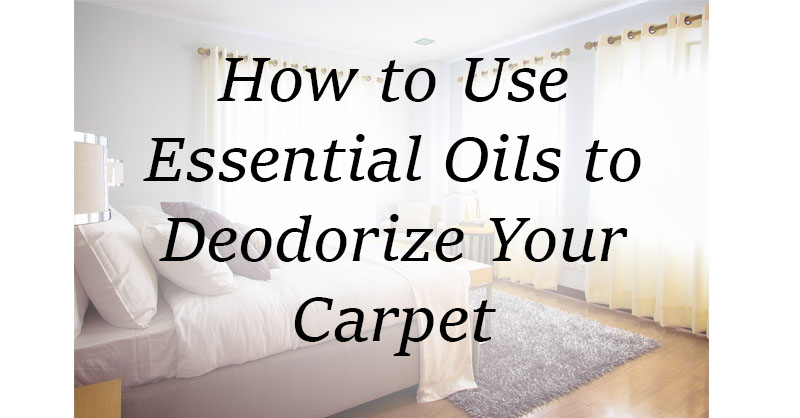 How to Use Essential Oils to Deodorize Your Carpet