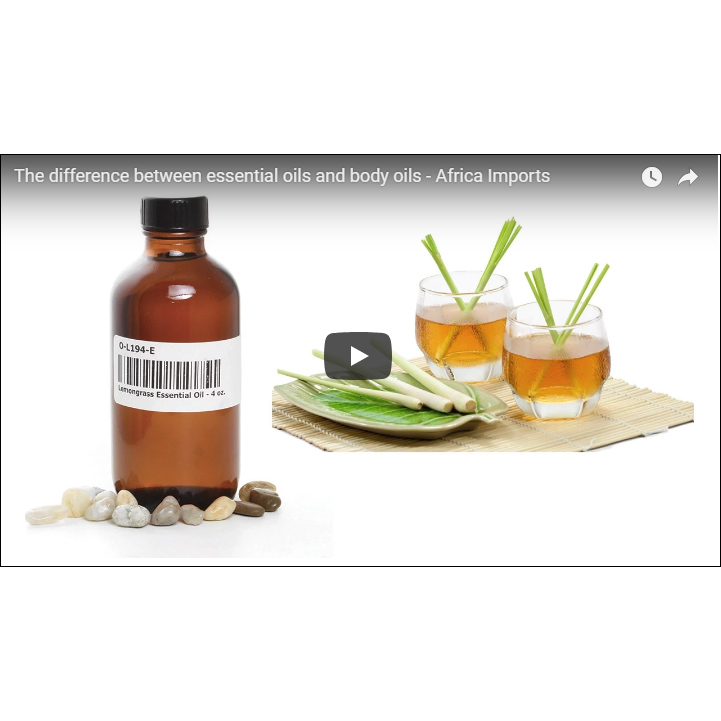 The difference between essential oils and body oils - Africa Imports

O-L194-E

Lemongrass Essential Oil - 4 oz.