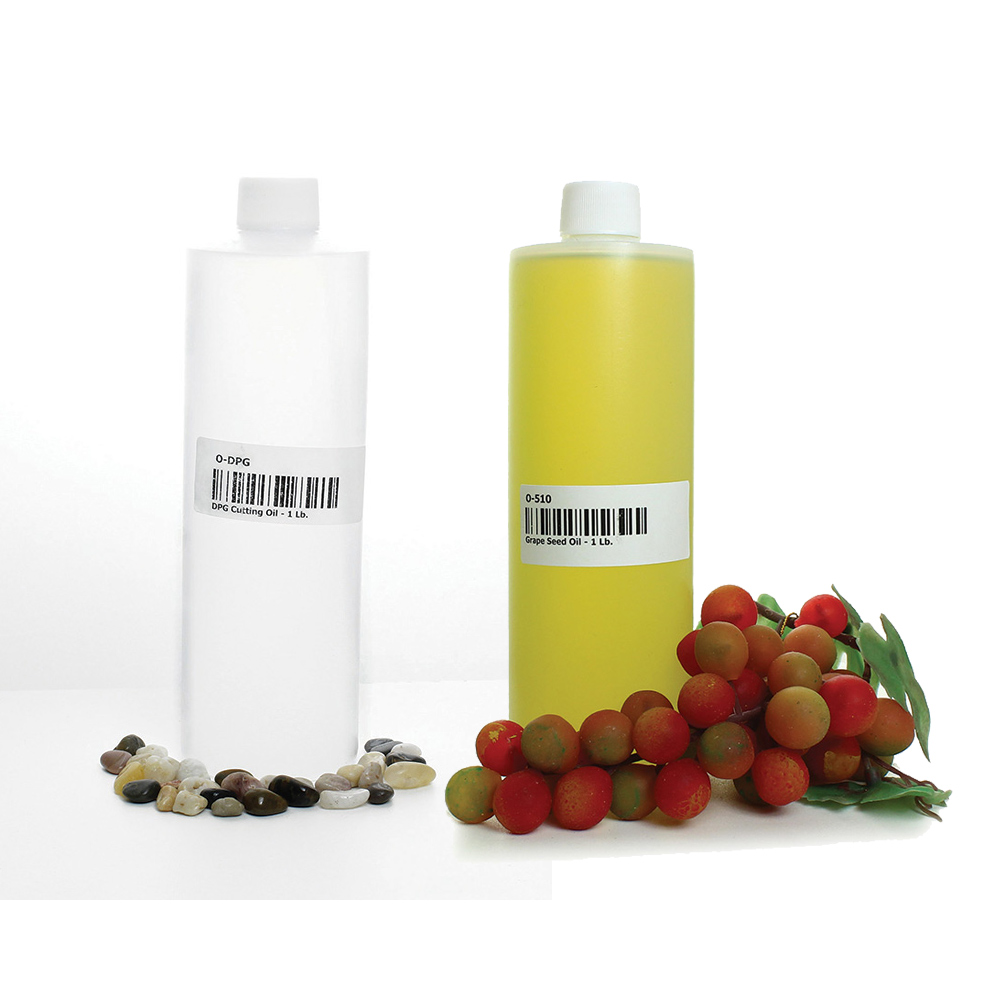 O-DPG
DPG Cutting Oil - 1 Lb.

O-510
Grape Seed Oil - 1 Lb.