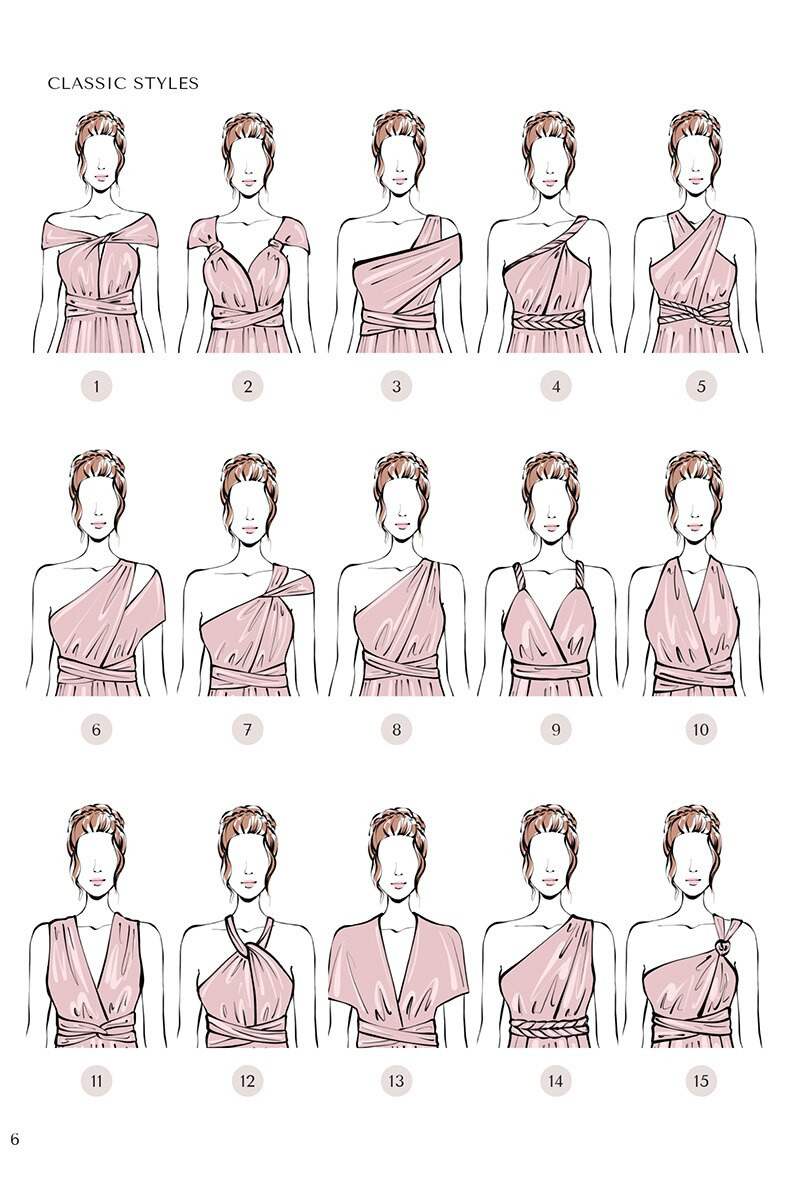 CLASSIC STYLES

1

2

3

4

5

6

7

8

9

10

11

12

13

14

15

6