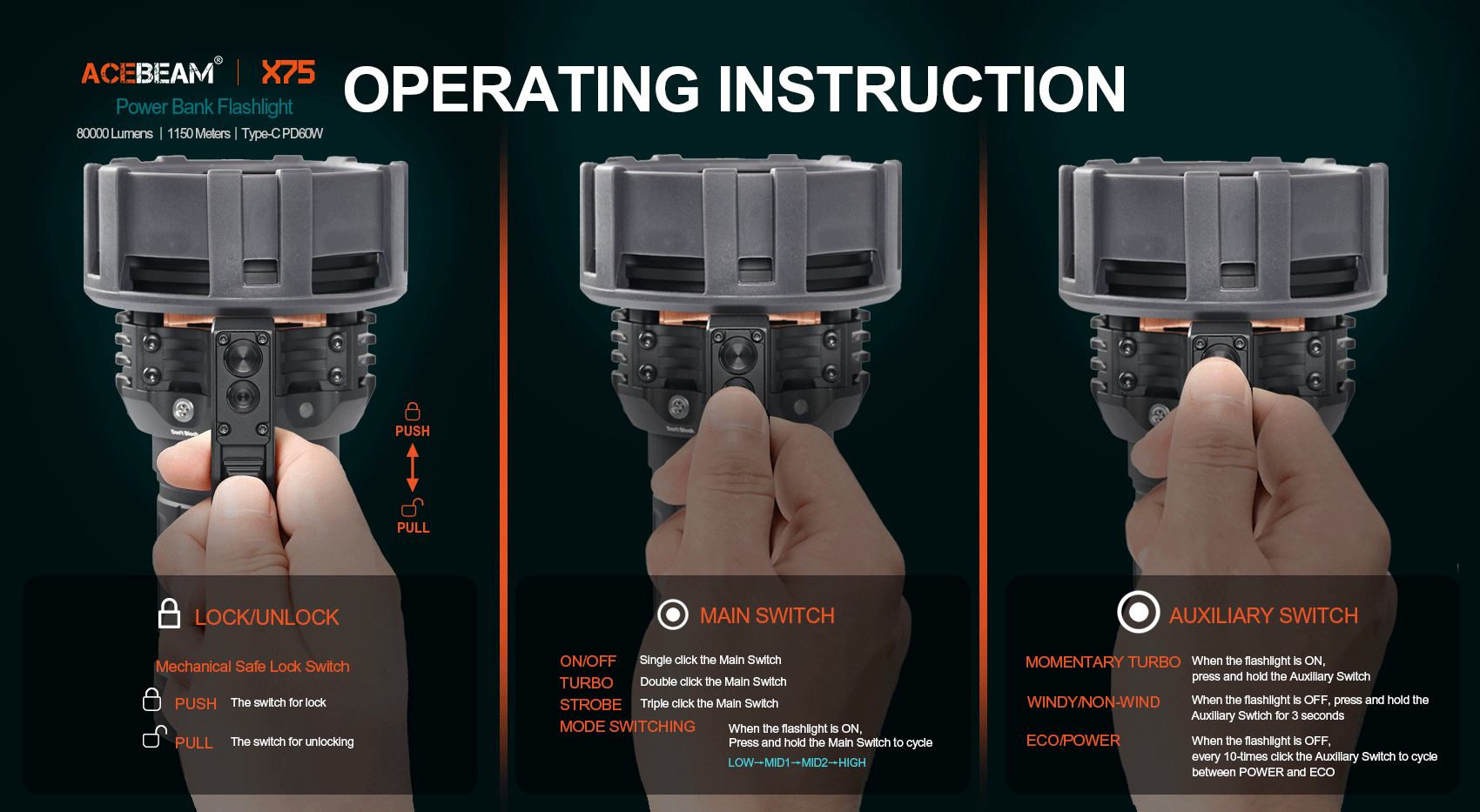 ACEBEAM® | X75
Power Bank Flashlight
80000 Lumens | 1150 Meters | Type-C PD60W

OPERATING INSTRUCTION

PUSH
PULL

LOCK/UNLOCK

Mechanical Safe Lock Switch

PUSH The switch for lock

PULL The switch for unlocking

MAIN SWITCH

ON/OFF Single click the Main Switch
TURBO Double click the Main Switch
STROBE Triple click the Main Switch
MODE SWITCHING When the flashlight is ON, Press and hold the Main Switch to cycle LOW→MID1→MID2→HIGH

AUXILIARY SWITCH

MOMENTARY TURBO When the flashlight is ON, press and hold the Auxiliary Switch

WINDY/NON-WIND When the flashlight is OFF, press and hold the Auxiliary Swtich for 3 seconds

ECO/POWER When the flashlight is OFF, every 10-times click the Auxiliary Switch to cycle between POWER and ECO