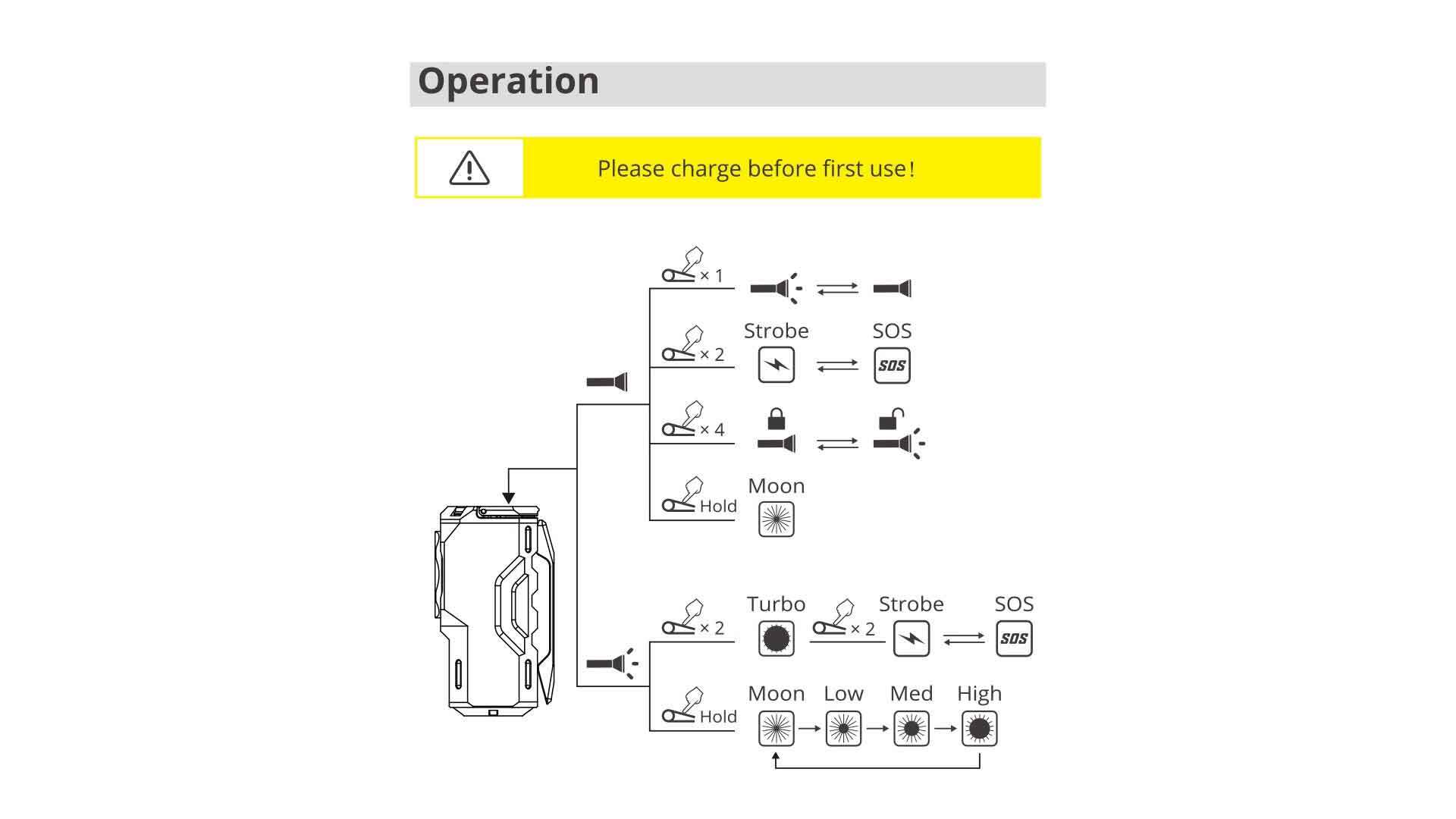 Operation

Please charge before first use!

× 1

× 2
Strobe
SOS
SOS

× 4

Hold
Moon

× 2
Turbo
× 2
Strobe
SOS
SOS

Hold
Moon
Low
Med
High