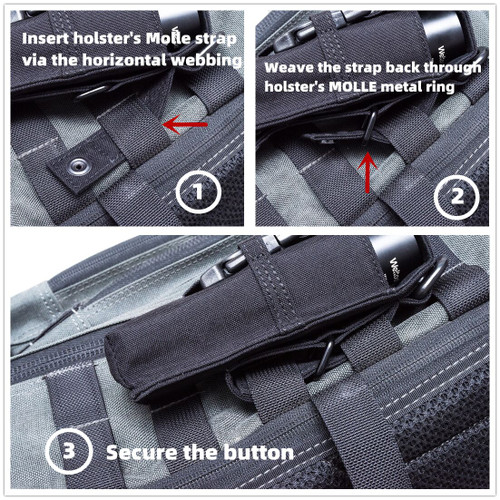 Insert holster's Molle strap via the horizontal webbing

1

Weave the strap back through holster's MOLLE metal ring

2

3 Secure the button