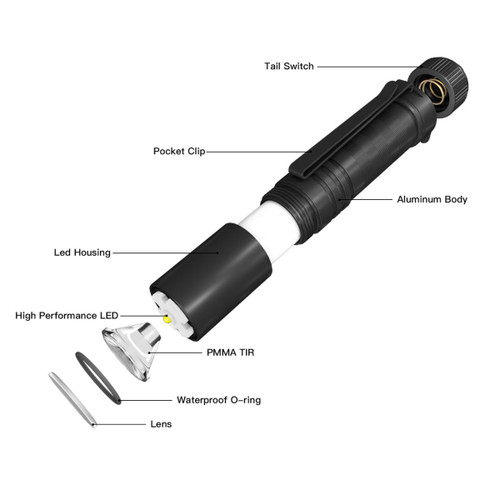 Tail Switch

Pocket Clip

Aluminum Body

Led Housing

High Performance LED

PMMA TIR

Waterproof O-ring

Lens