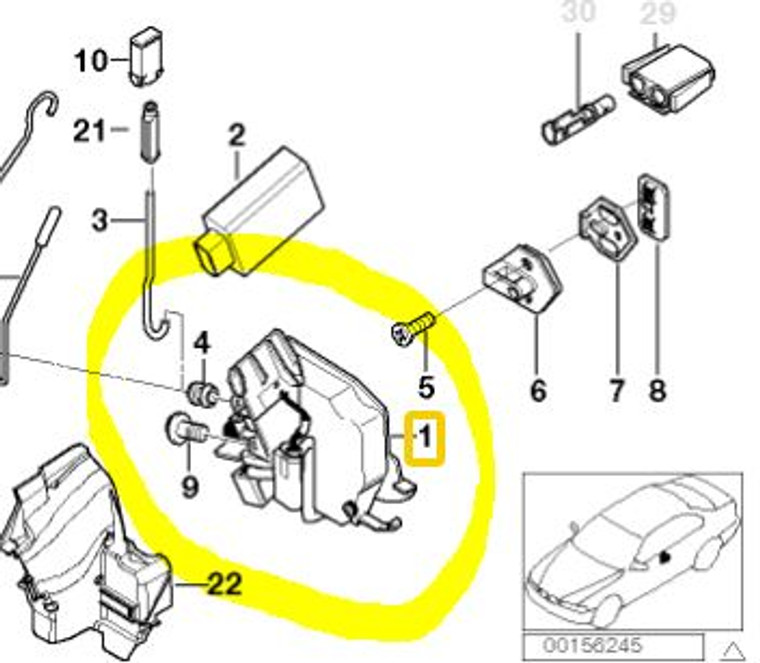 30
29
10
21
2
3
4
5
6
7
8
1
9
22
00156245