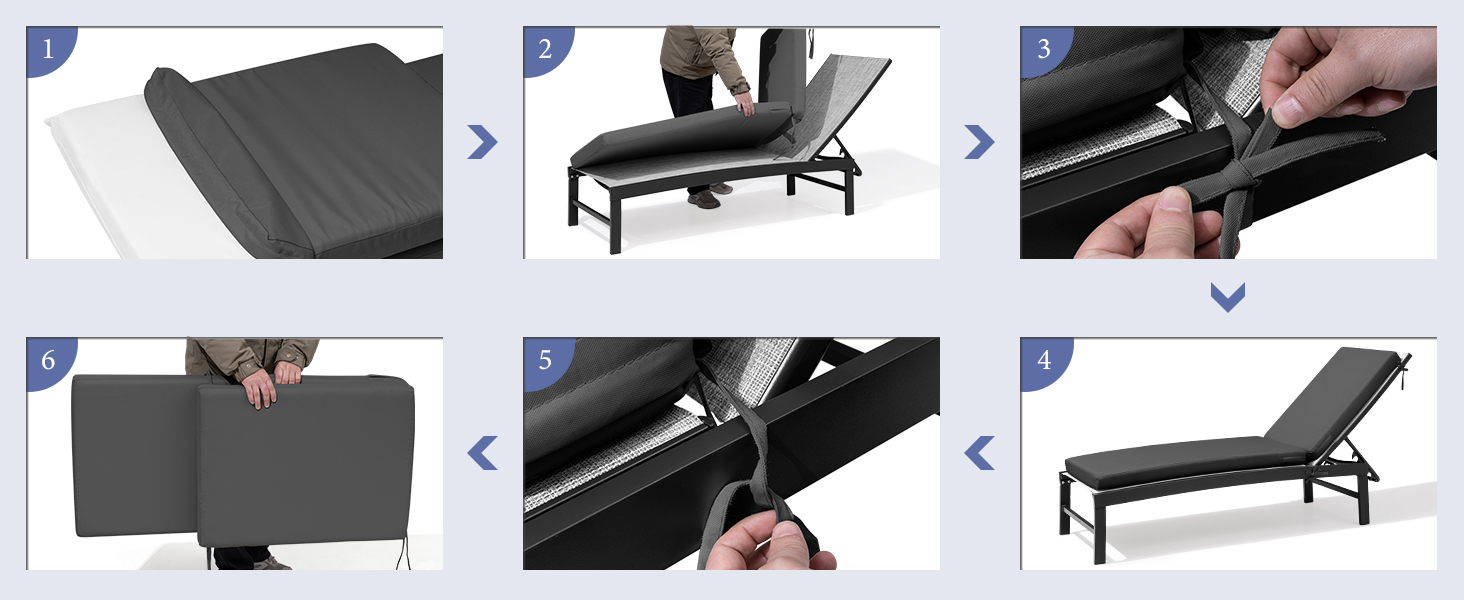 1

2

3

4

5

6