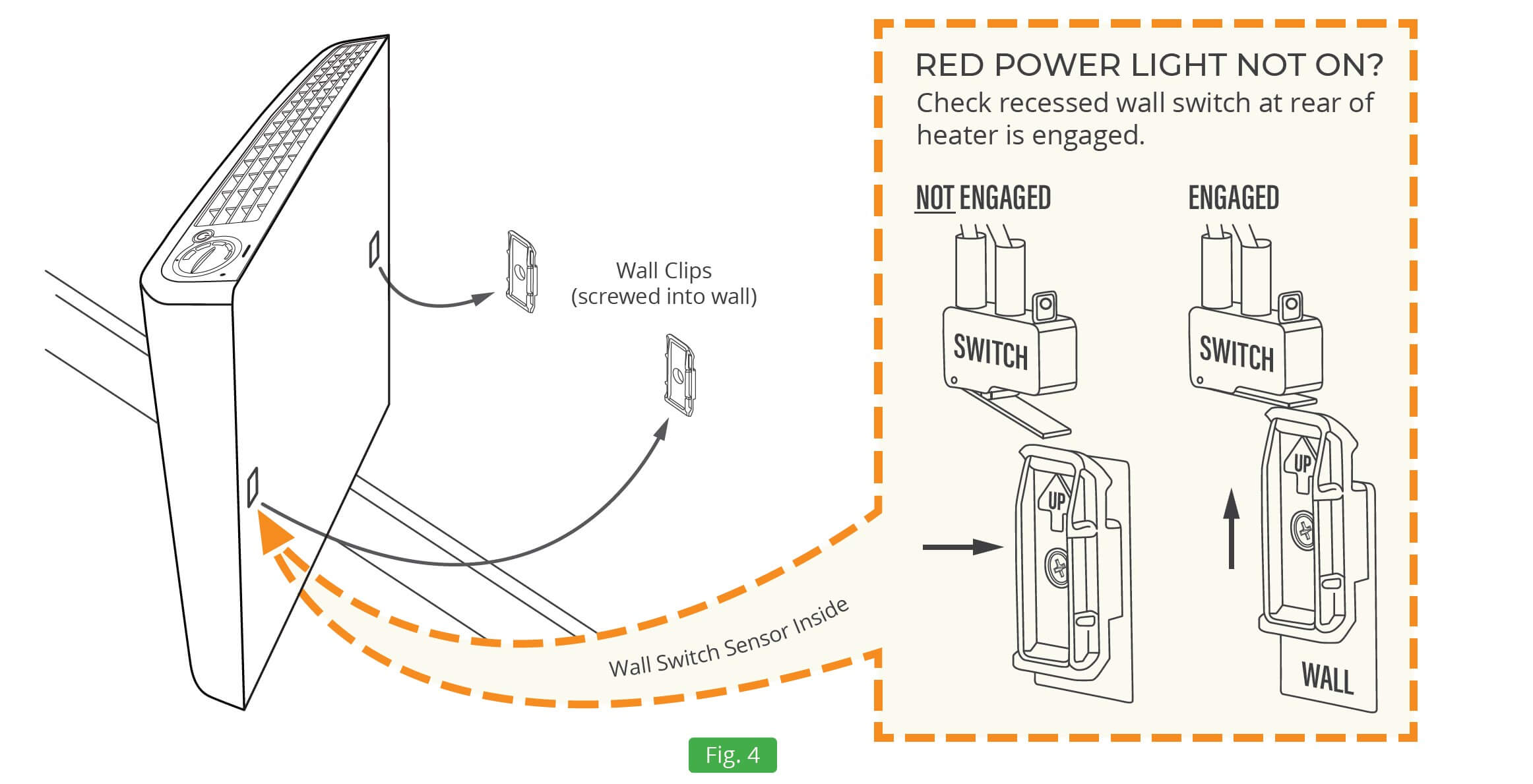 Wall Clips
(screwed into wall)

Wall Switch Sensor Inside

RED POWER LIGHT NOT ON?
Check recessed wall switch at rear of heater is engaged.

NOT ENGAGED

SWITCH

UP

ENGAGED

SWITCH

UP

WALL

Fig. 4