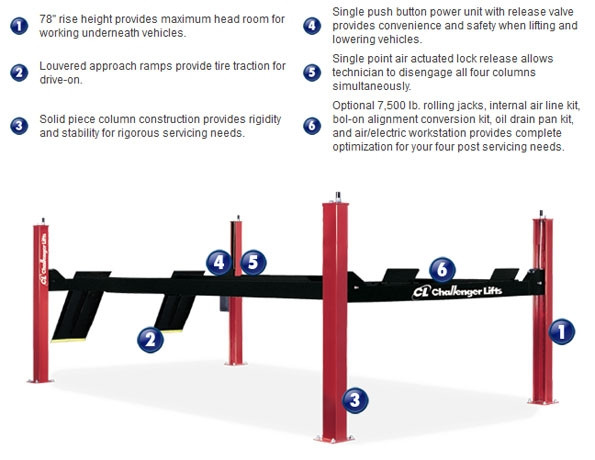 1 78" rise height provides maximum head room for working underneath vehicles.

2 Louvered approach ramps provide tire traction for drive-on.

3 Solid piece column construction provides rigidity and stability for rigorous servicing needs.

4 Single push button power unit with release valve provides convenience and safety when lifting and lowering vehicles.

5 Single point air actuated lock release allows technician to disengage all four columns simultaneously.

6 Optional 7,500 lb. rolling jacks, internal air line kit, bol-on alignment conversion kit, oil drain pan kit, and air/electric workstation provides complete optimization for your four post servicing needs.

CL Challenger Lifts

4 5

6

CL Challenger Lifts

2

1

3