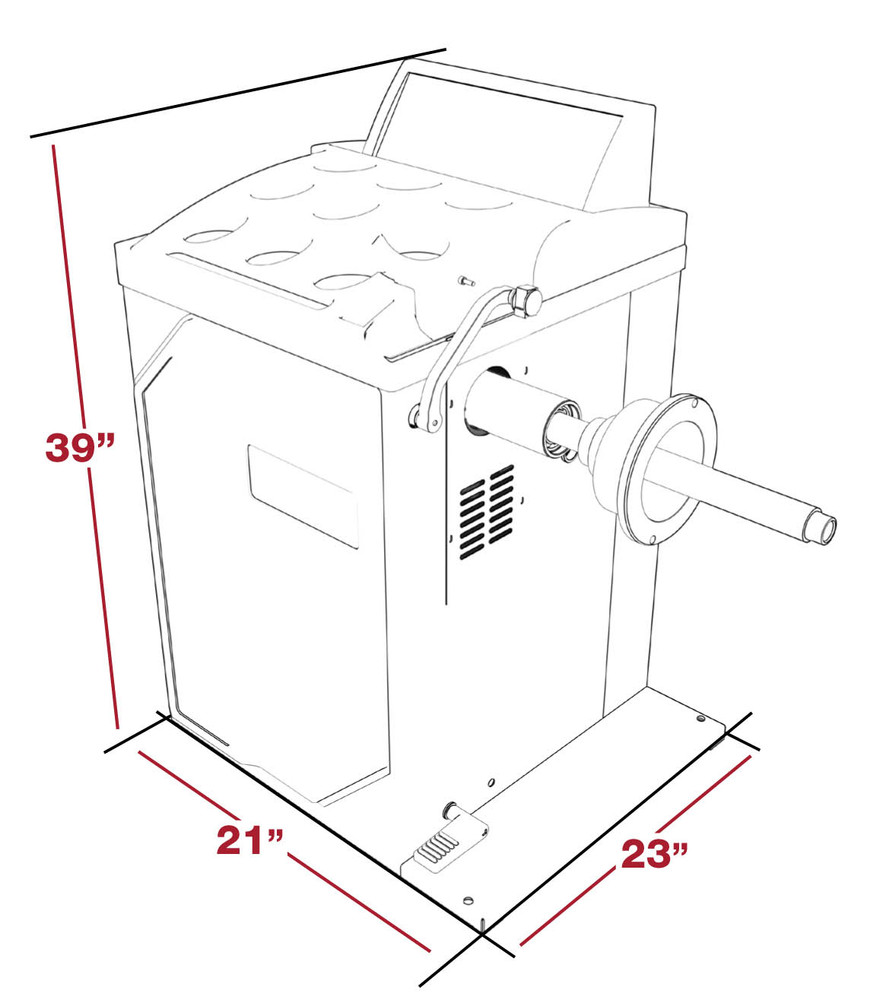 39”

21”

23”