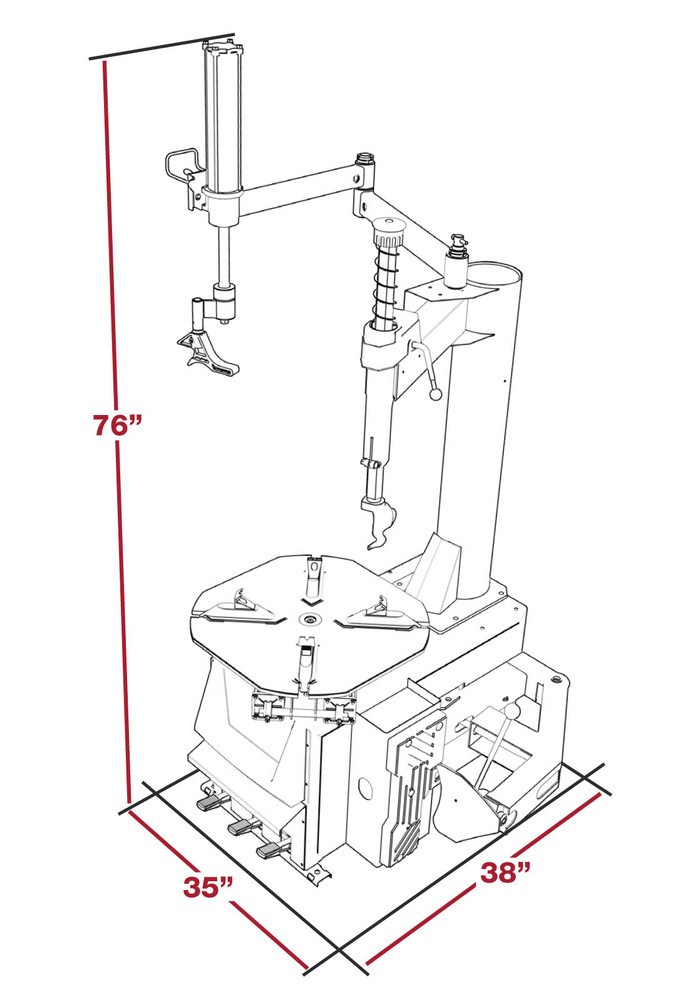 76”

35”

38”