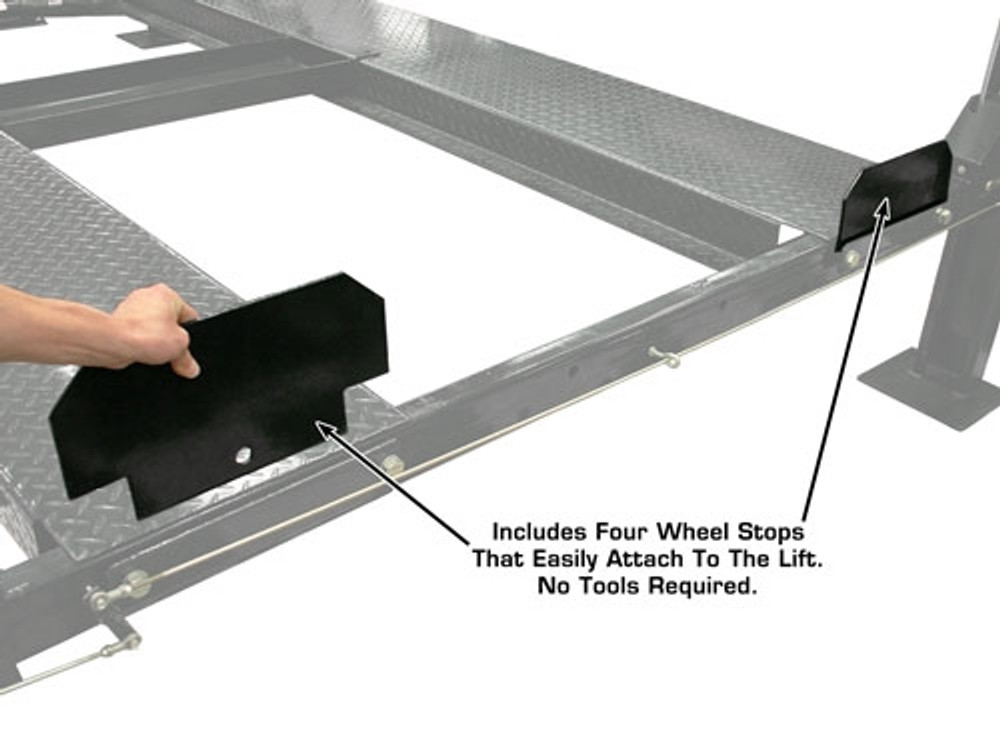 Includes Four Wheel Stops That Easily Attach To The Lift. No Tools Required.