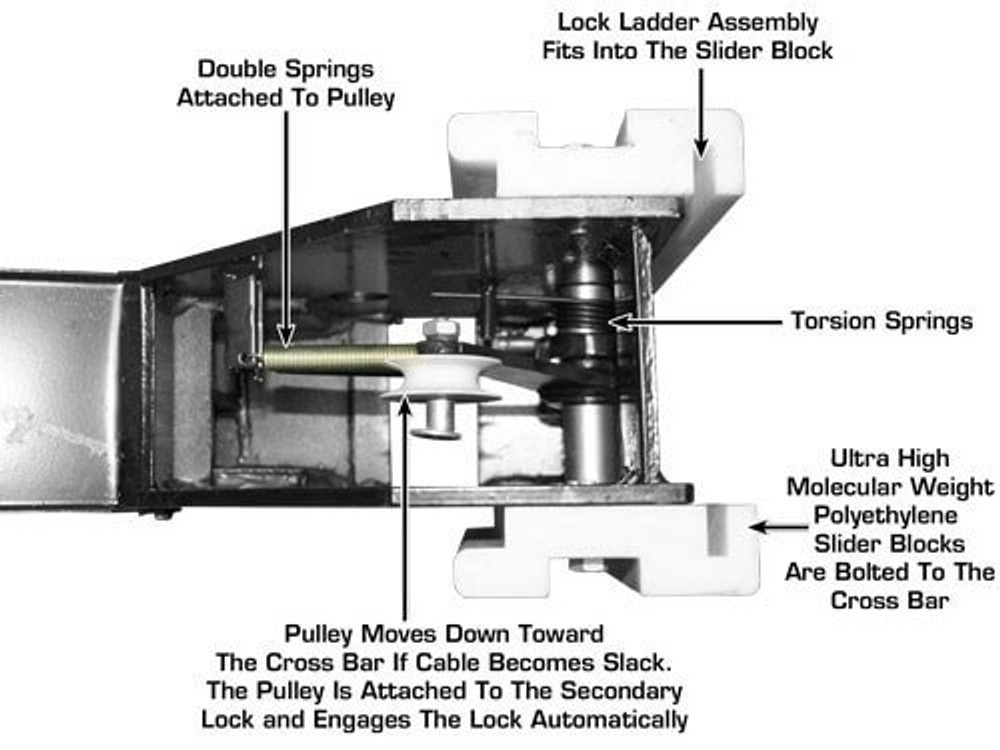 Lock Ladder Assembly Fits Into The Slider Block

Double Springs Attached To Pulley

Torsion Springs

Ultra High Molecular Weight Polyethylene Slider Blocks Are Bolted To The Cross Bar

Pulley Moves Down Toward The Cross Bar If Cable Becomes Slack. The Pulley Is Attached To The Secondary Lock and Engages The Lock Automatically