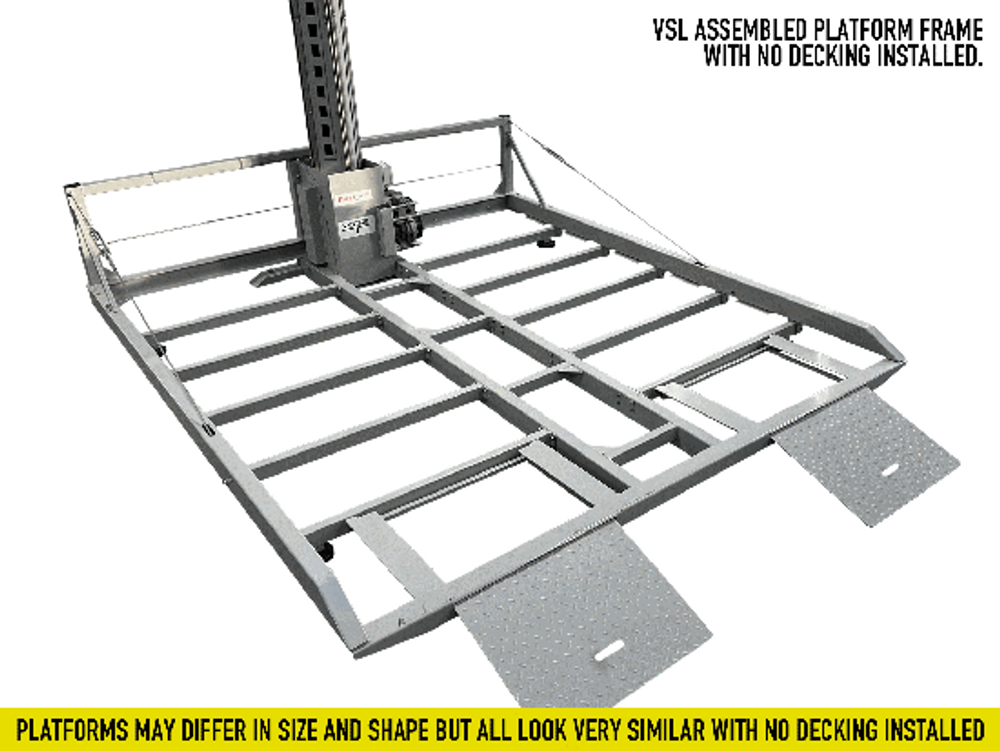 VSL ASSEMBLED PLATFORM FRAME WITH NO DECKING INSTALLED.

PLATFORMS MAY DIFFER IN SIZE AND SHAPE BUT ALL LOOK VERY SIMILAR WITH NO DECKING INSTALLED