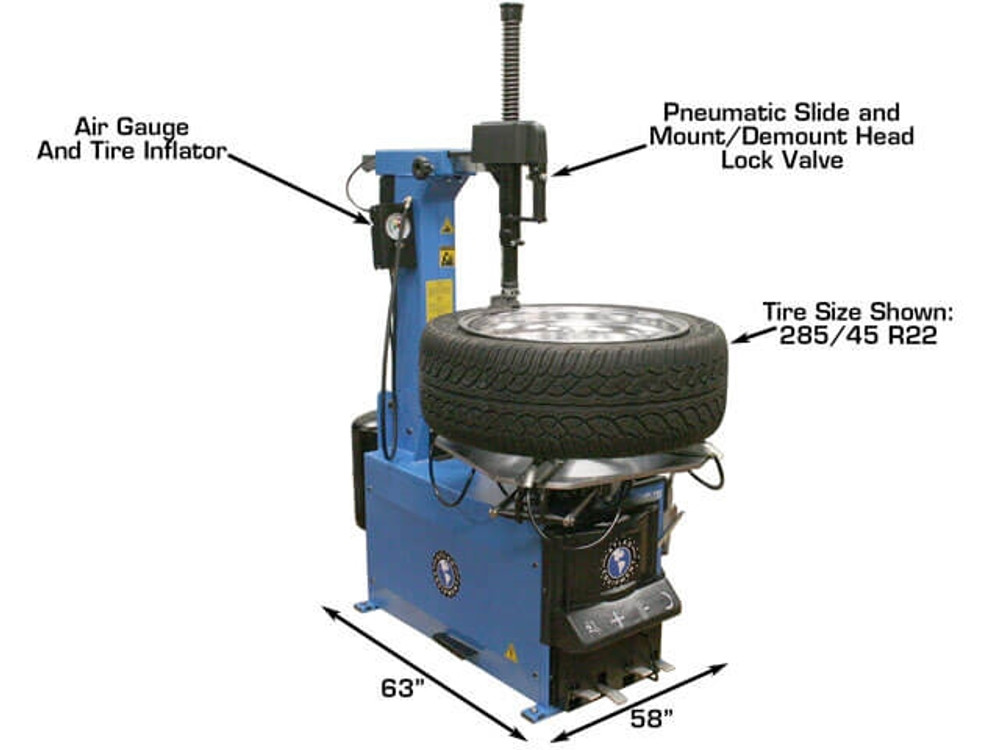 Air Gauge
And Tire Inflator

Pneumatic Slide and
Mount/Demount Head
Lock Valve

Tire Size Shown:
285/45 R22

63"

58"