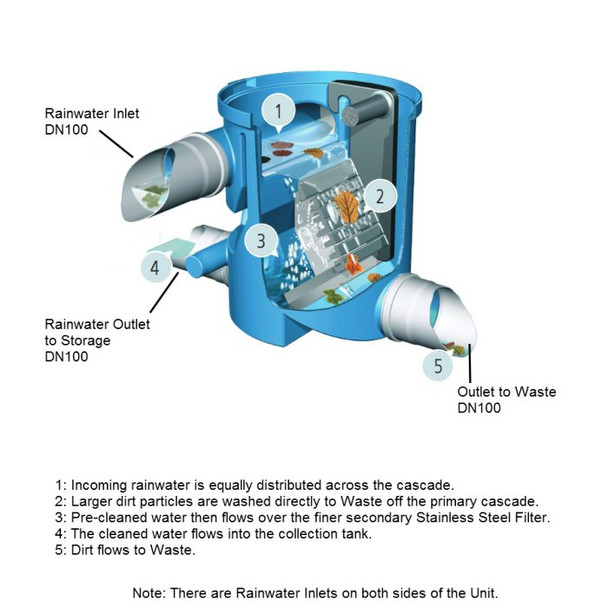 Rainwater Inlet DN100

1

2

3

4

Rainwater Outlet to Storage DN100

5

Outlet to Waste DN100

1: Incoming rainwater is equally distributed across the cascade.
2: Larger dirt particles are washed directly to Waste off the primary cascade.
3: Pre-cleaned water then flows over the finer secondary Stainless Steel Filter.
4: The cleaned water flows into the collection tank.
5: Dirt flows to Waste.

Note: There are Rainwater Inlets on both sides of the Unit.