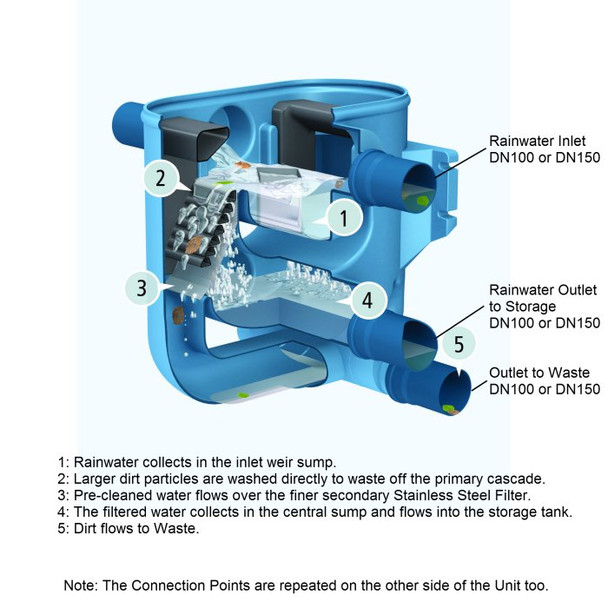 Rainwater Inlet
DN100 or DN150

2

1

3

4

Rainwater Outlet
to Storage
DN100 or DN150

5

Outlet to Waste
DN100 or DN150

1: Rainwater collects in the inlet weir sump.
2: Larger dirt particles are washed directly to waste off the primary cascade.
3: Pre-cleaned water flows over the finer secondary Stainless Steel Filter.
4: The filtered water collects in the central sump and flows into the storage tank.
5: Dirt flows to Waste.

Note: The Connection Points are repeated on the other side of the Unit too.