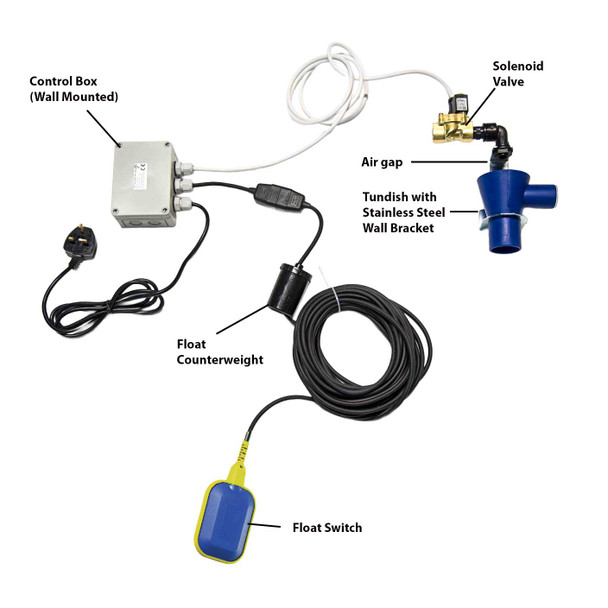 Control Box
(Wall Mounted)

Solenoid
Valve

Air gap

Tundish with
Stainless Steel
Wall Bracket

Float
Counterweight

Float Switch