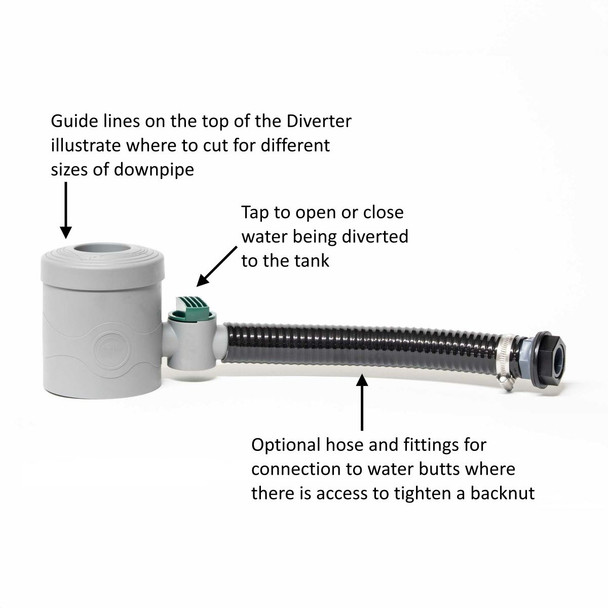 Guide lines on the top of the Diverter illustrate where to cut for different sizes of downpipe

Tap to open or close water being diverted to the tank

Optional hose and fittings for connection to water butts where there is access to tighten a backnut