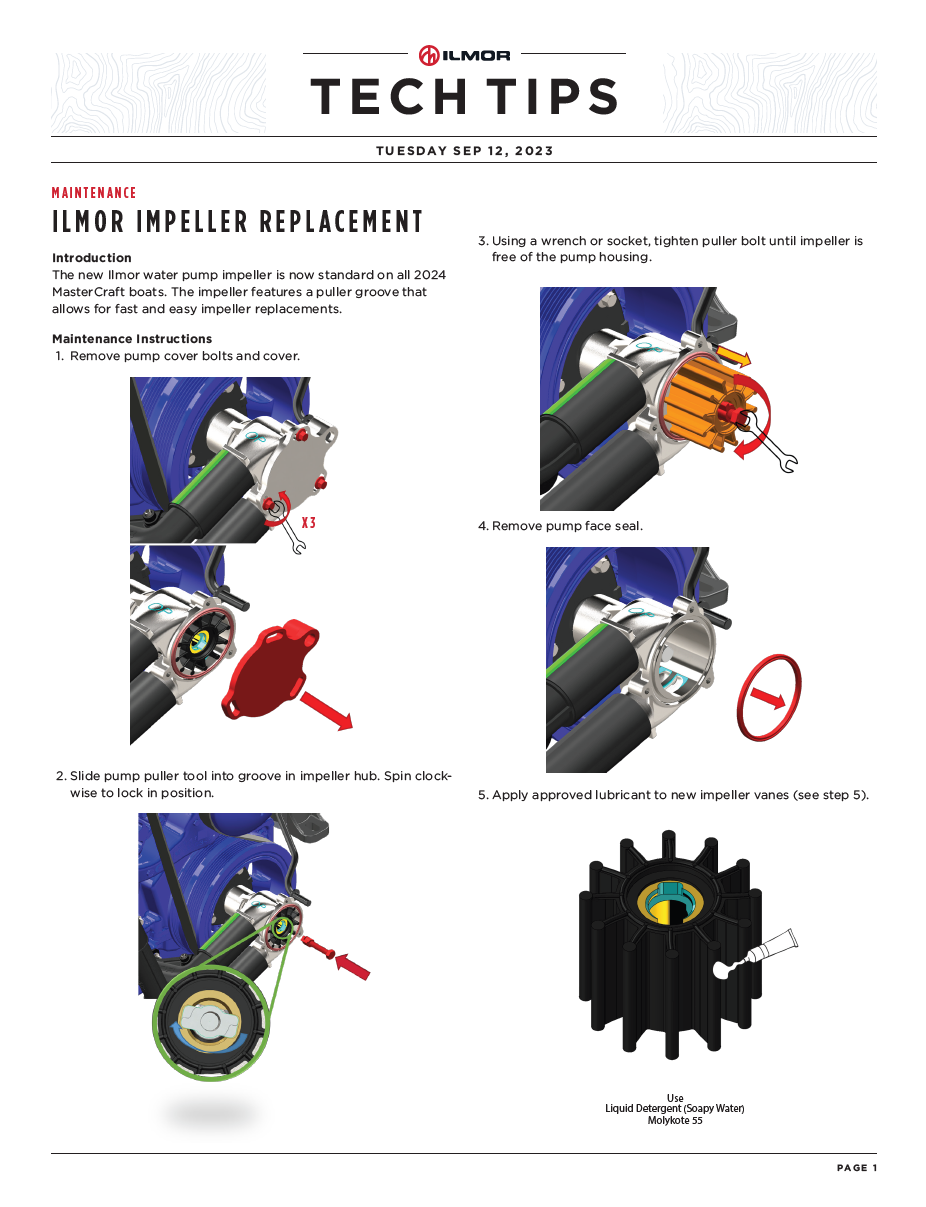 ILMOR
TECH TIPS
TUESDAY SEP 12, 2023

MAINTENANCE
ILMOR IMPELLER REPLACEMENT

Introduction
The new Ilmor water pump impeller is now standard on all 2024 MasterCraft boats. The impeller features a puller groove that allows for fast and easy impeller replacements.

Maintenance Instructions
1. Remove pump cover bolts and cover.

X3

2. Slide pump puller tool into groove in impeller hub. Spin clockwise to lock in position.

3. Using a wrench or socket, tighten puller bolt until impeller is free of the pump housing.

4. Remove pump face seal.

5. Apply approved lubricant to new impeller vanes (see step 5).

Use
Liquid Detergent (Soapy Water)
Molykote 55

PAGE 1