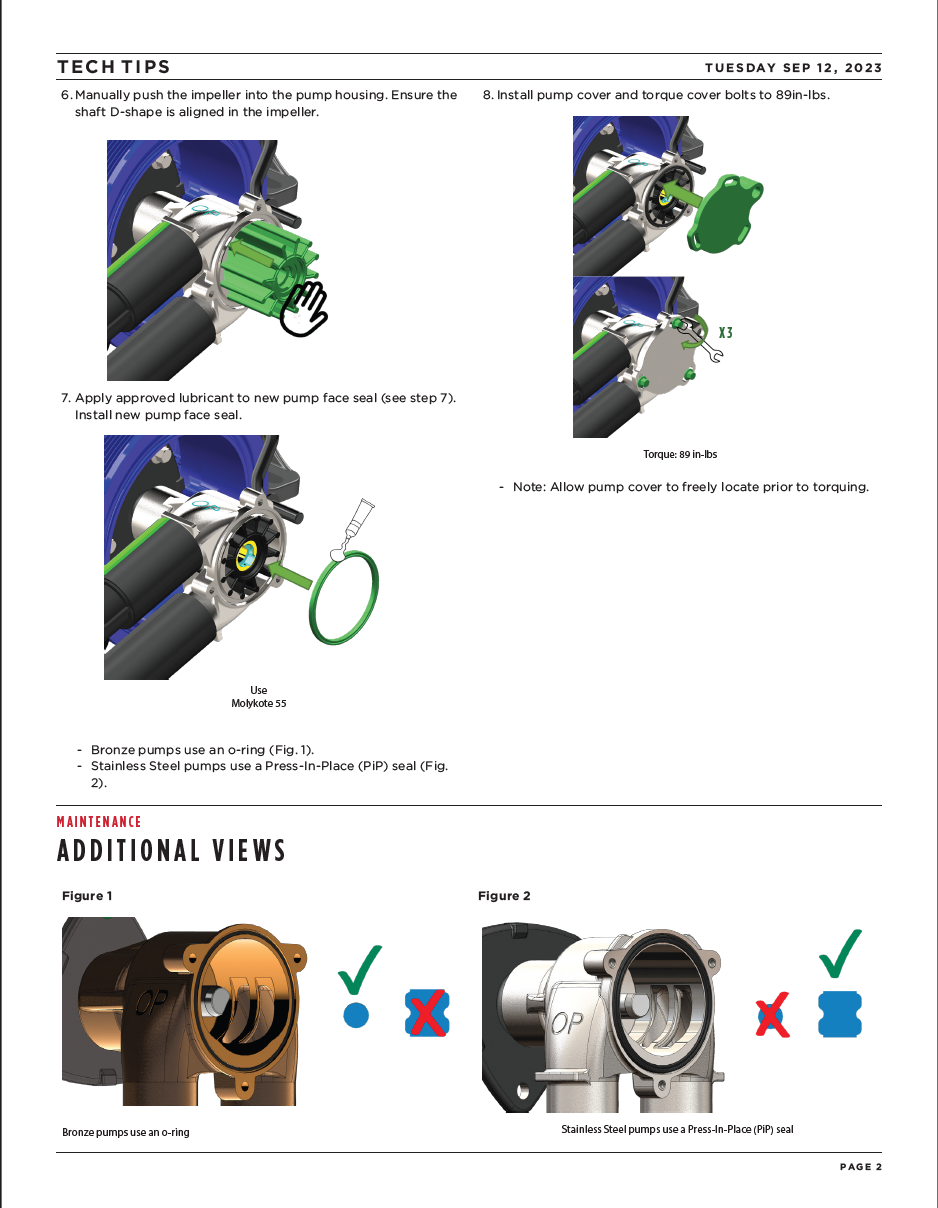 TECH TIPS

TUESDAY SEP 12, 2023

6. Manually push the impeller into the pump housing. Ensure the shaft D-shape is aligned in the impeller.

7. Apply approved lubricant to new pump face seal (see step 7). Install new pump face seal.

Use
Molykote 55

- Bronze pumps use an o-ring (Fig. 1).
- Stainless Steel pumps use a Press-In-Place (PiP) seal (Fig. 2).

8. Install pump cover and torque cover bolts to 89in-lbs.

X3

Torque: 89 in-lbs

- Note: Allow pump cover to freely locate prior to torquing.

MAINTENANCE

ADDITIONAL VIEWS

Figure 1

OP

Bronze pumps use an o-ring

Figure 2

OP

Stainless Steel pumps use a Press-In-Place (PiP) seal

PAGE 2